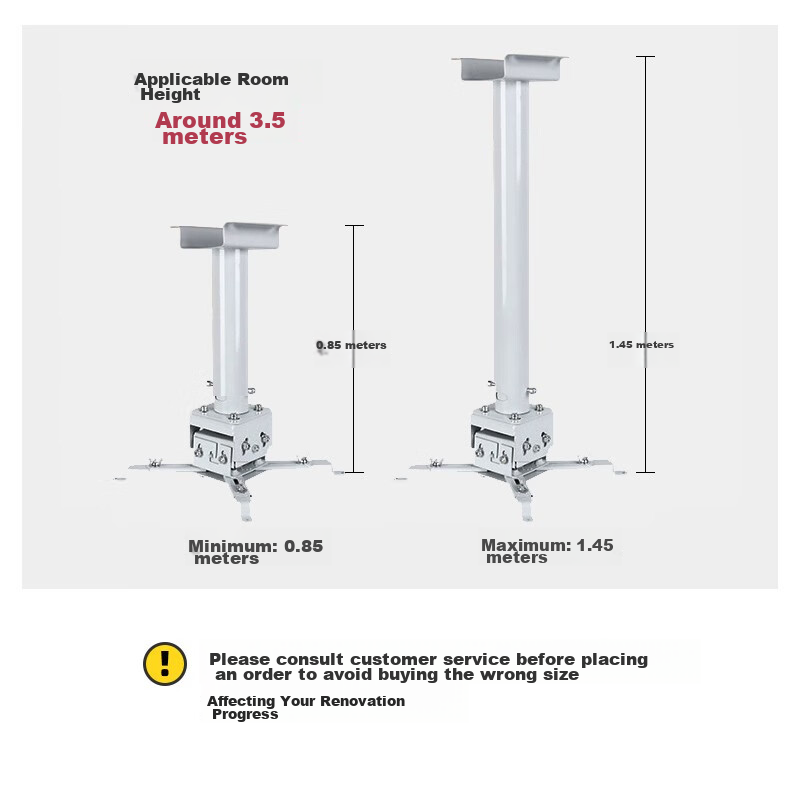 Applicable Room Height

Around 3.5 meters

0.85 meters

1.45 meters

Minimum: 0.85 meters

Maximum: 1.45 meters

!

Please consult customer service before placing an order to avoid buying the wrong size

Affecting Your Renovation Progress