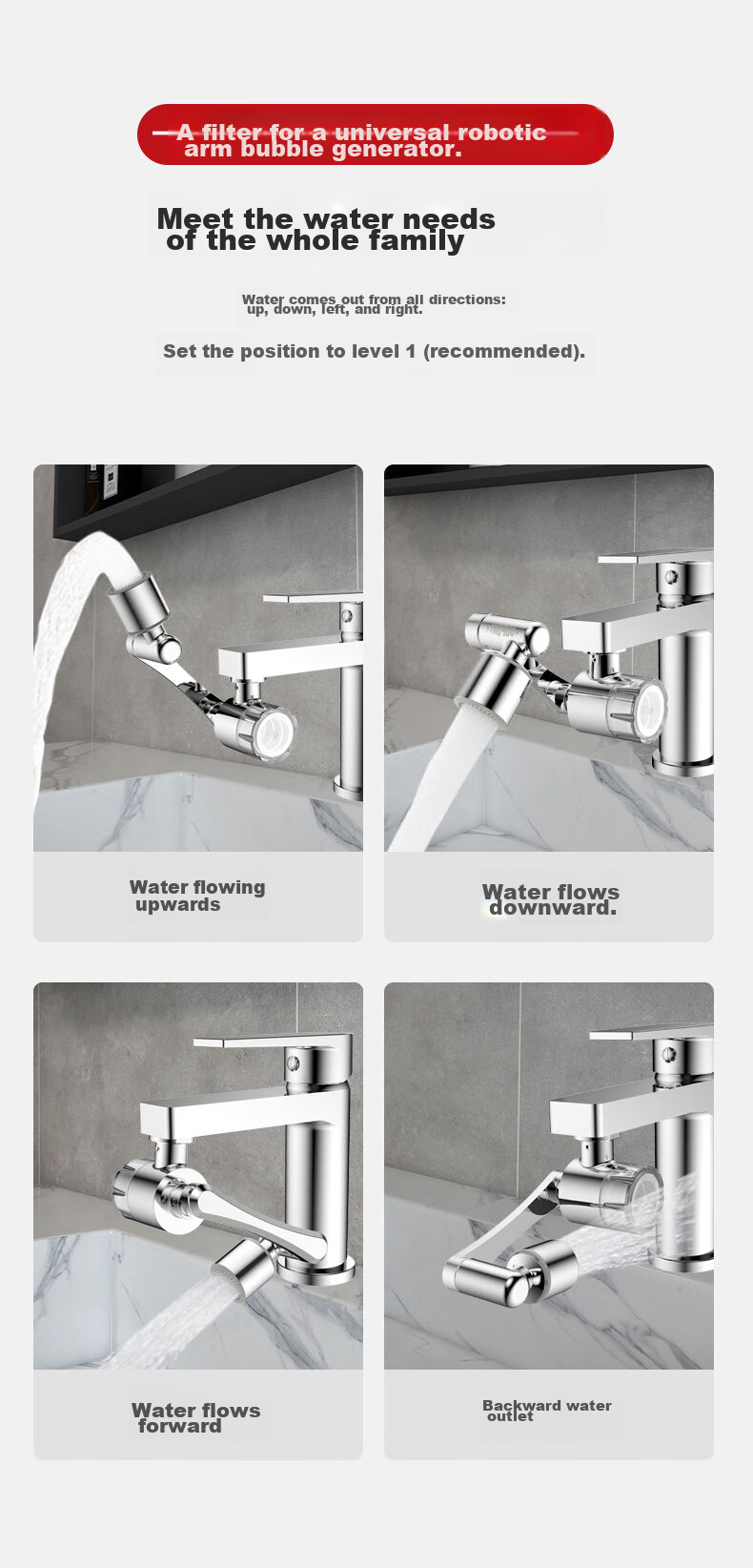 A filter for a universal robotic arm bubble generator.

Meet the water needs of the whole family

Water comes out from all directions: up, down, left, and right.

Set the position to level 1 (recommended).

Water flowing upwards

Water flows downward.

Water flows forward

Backward water outlet