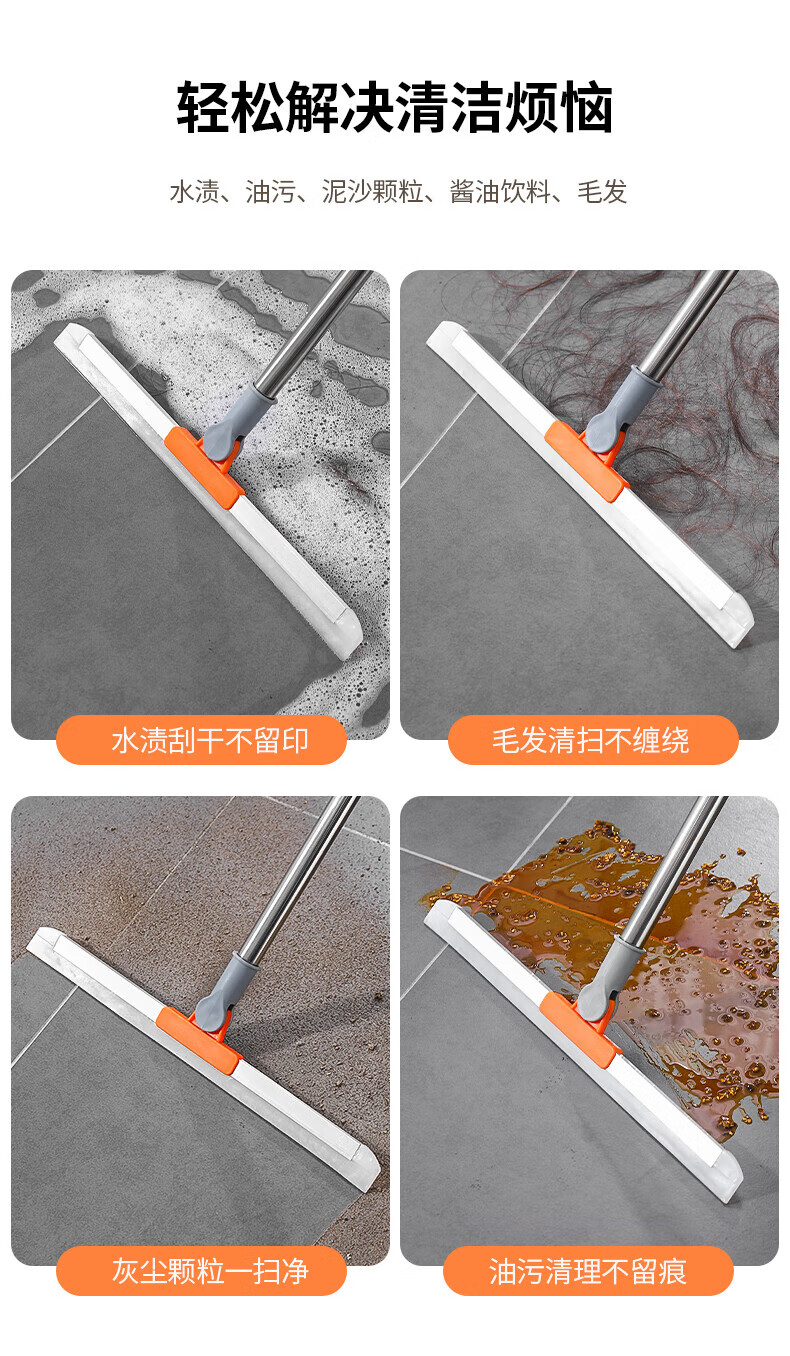 轻松解决清洁烦恼

水渍、油污、泥沙颗粒、酱油饮料、毛发

水渍刮干不留印

毛发清扫不缠绕

灰尘颗粒一扫净

油污清理不留痕