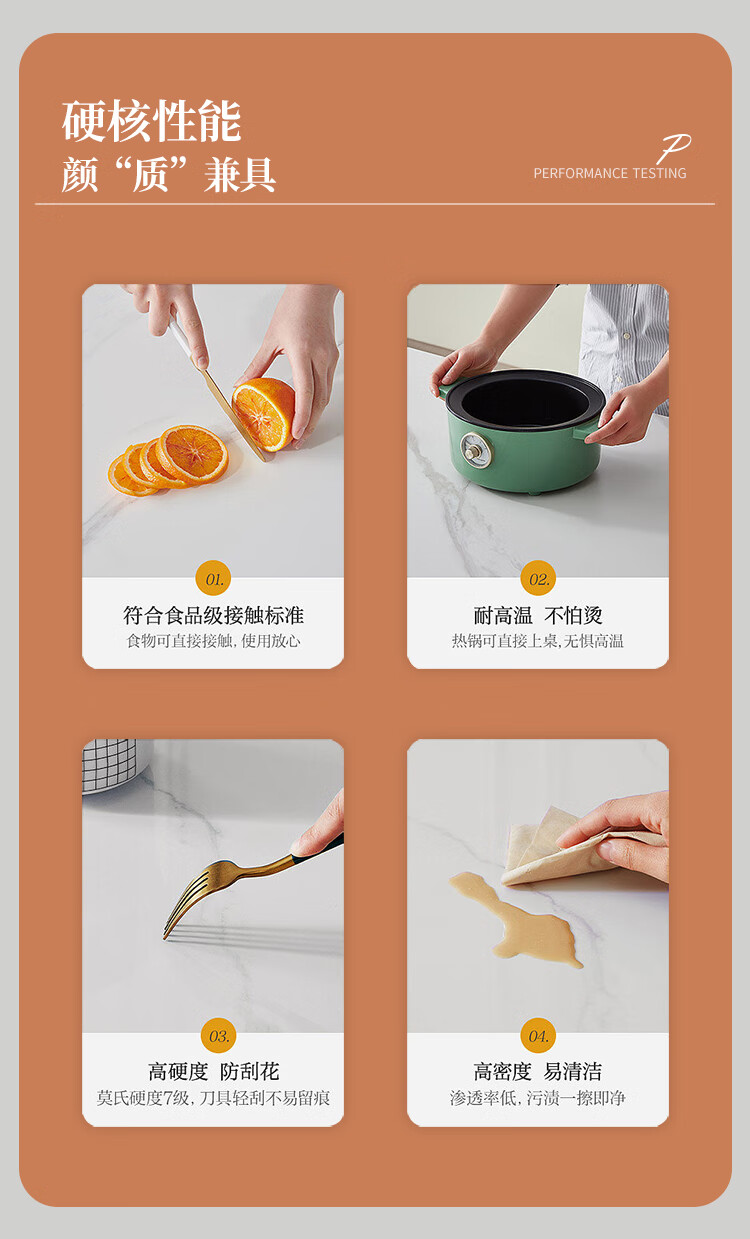 硬核性能
颜“质”兼具

P
PERFORMANCE TESTING

01.
符合食品级接触标准
食物可直接接触，使用放心

02.
耐高温 不怕烫
热锅可直接上桌，无惧高温

03.
高硬度 防刮花
莫氏硬度7级，刀具轻刮不易留痕

04.
高密度 易清洁
渗透率低，污渍一擦即净