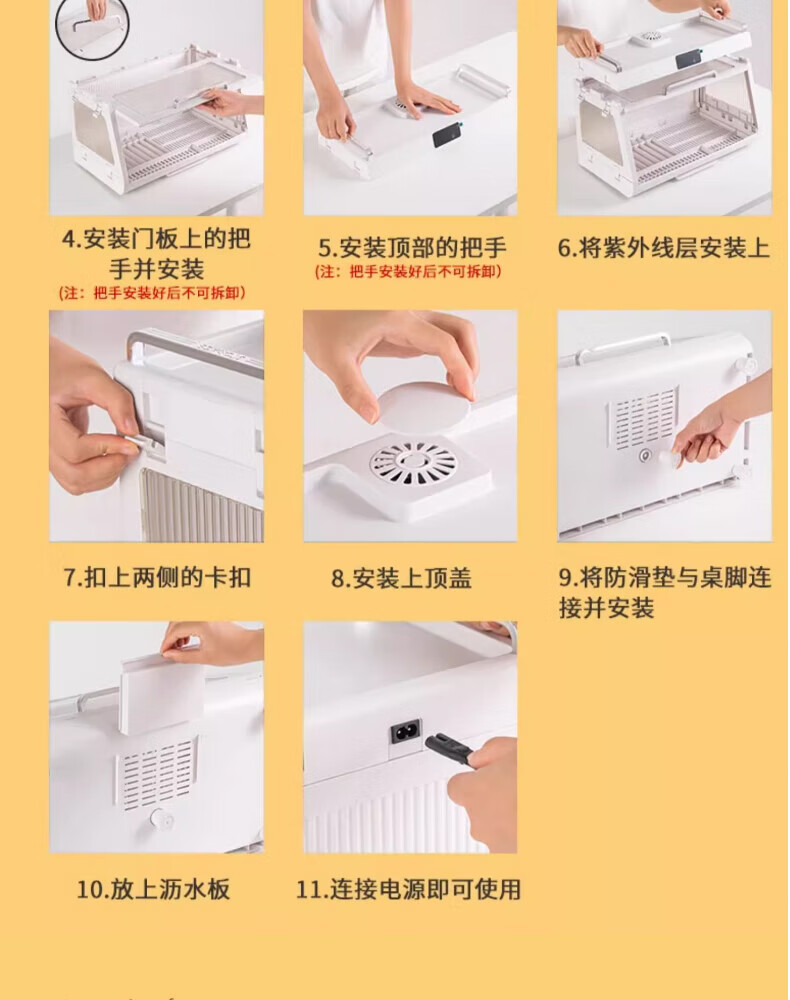 4.安装门板上的把手并安装
(注：把手安装好后不可拆卸)

5.安装顶部的把手
(注：把手安装好后不可拆卸)

6.将紫外线层安装上

7.扣上两侧的卡扣

8.安装上顶盖

9.将防滑垫与桌脚连接并安装

10.放上沥水板

11.连接电源即可使用