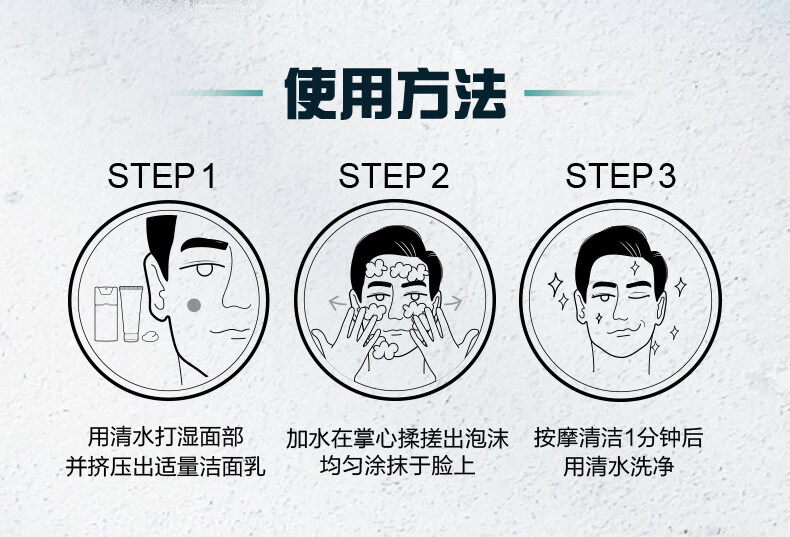 使用方法

STEP 1

用清水打湿面部
并挤压出适量洁面乳

STEP 2

加水在掌心揉搓出泡沫
均匀涂抹于脸上

STEP 3

按摩清洁1分钟后
用清水洗净