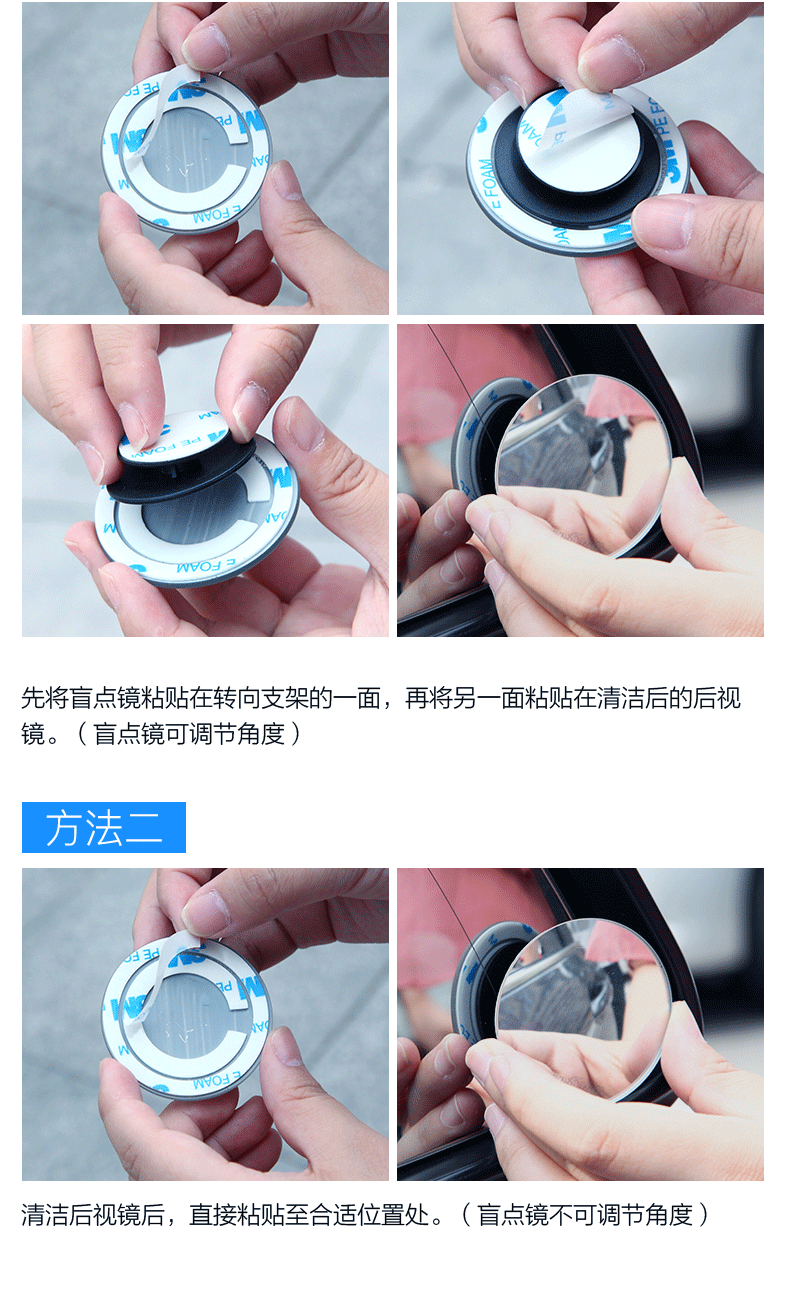 3M PE FOAM

3M PE FOAM

3M PE FOAM

先将盲点镜粘贴在转向支架的一面，再将另一面粘贴在清洁后的后视镜。（盲点镜可调节角度）

方法二

3M PE FOAM

清洁后视镜后，直接粘贴至合适位置处。（盲点镜不可调节角度）