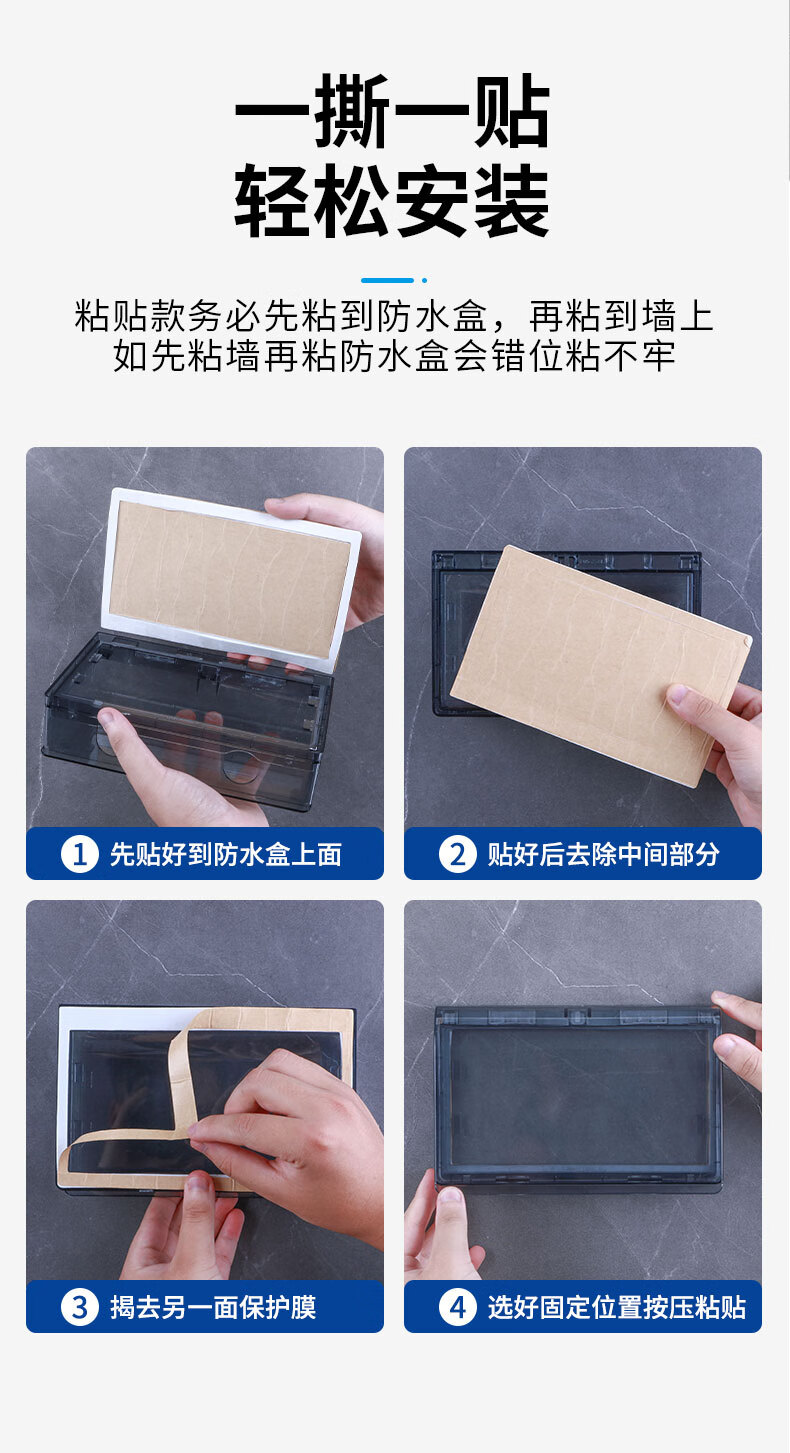 一撕一贴
轻松安装

粘贴款务必先粘到防水盒，再粘到墙上
如先粘墙再粘防水盒会错位粘不牢

1 先贴好到防水盒上面

2 贴好后去除中间部分

3 揭去另一面保护膜

4 选好固定位置按压粘贴