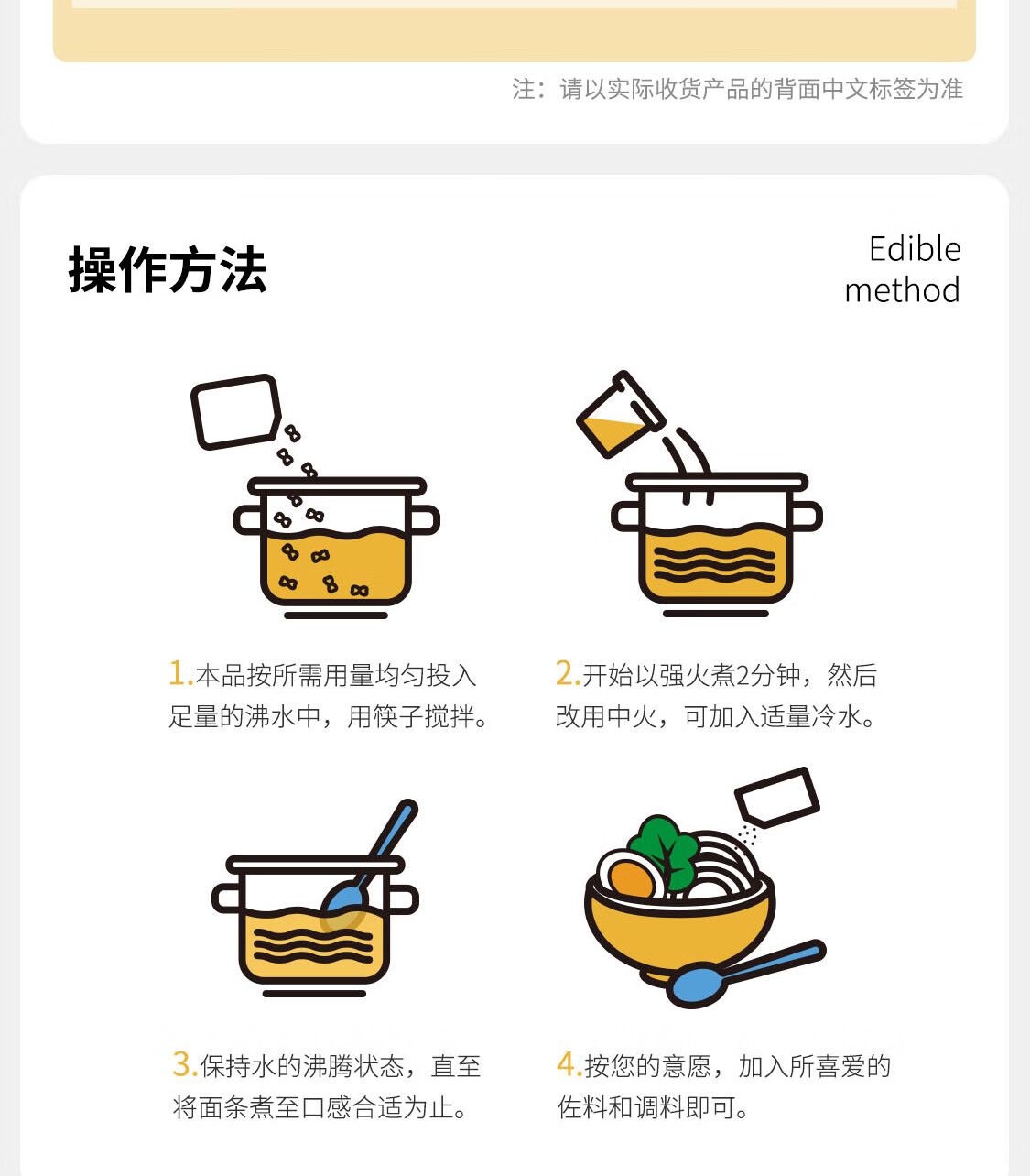 注：请以实际收货产品的背面中文标签为准

操作方法

Edible method

1.本品按所需用量均匀投入足量的沸水中，用筷子搅拌。

2.开始以强火煮2分钟，然后改用中火，可加入适量冷水。

3.保持水的沸腾状态，直至将面条煮至口感合适为止。

4.按您的意愿，加入所喜爱的佐料和调料即可。