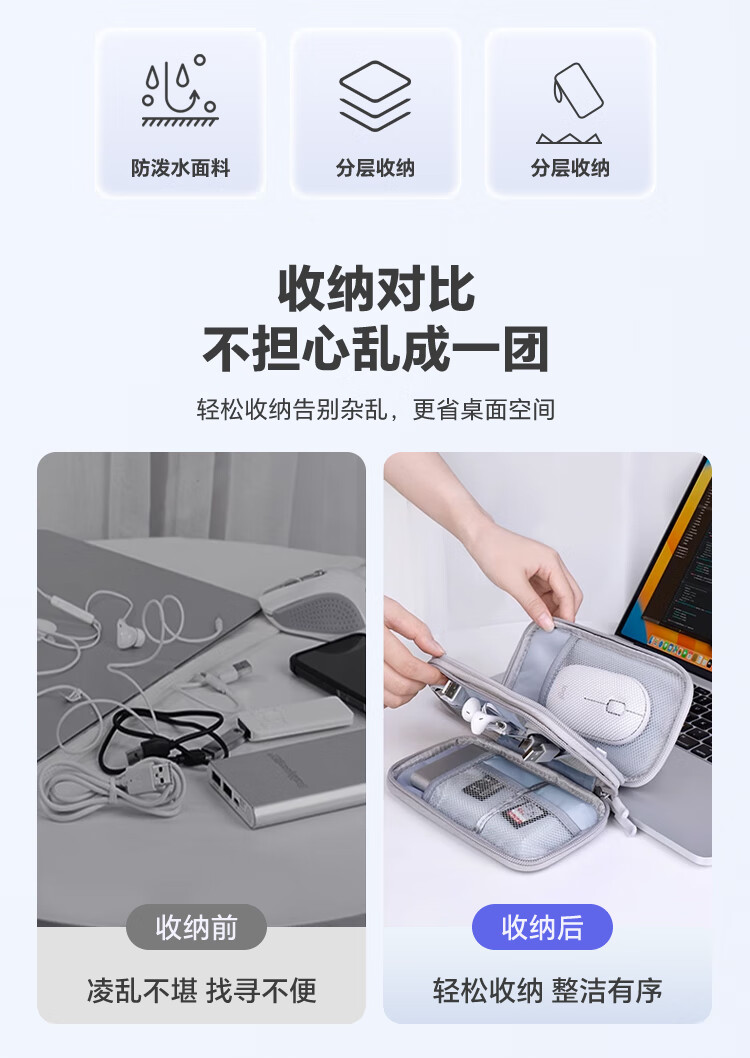 防泼水面料

分层收纳

分层收纳

收纳对比
不担心乱成一团

轻松收纳告别杂乱，更省桌面空间

收纳前

凌乱不堪 找寻不便

收纳后

轻松收纳 整洁有序