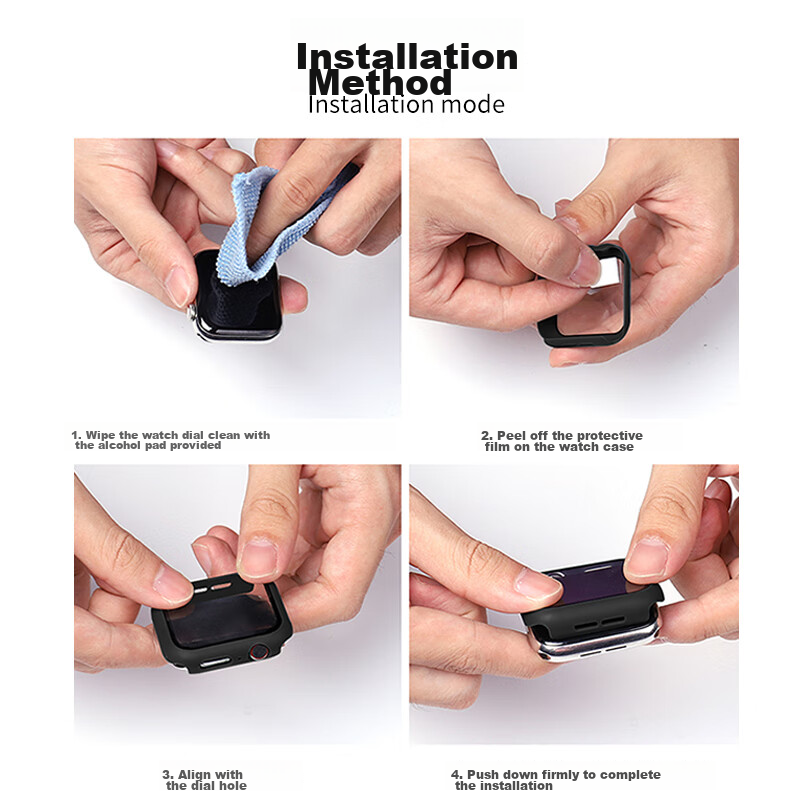 Installation Method
Installation mode

1. Wipe the watch dial clean with the alcohol pad provided

2. Peel off the protective film on the watch case

3. Align with the dial hole

4. Push down firmly to complete the installation