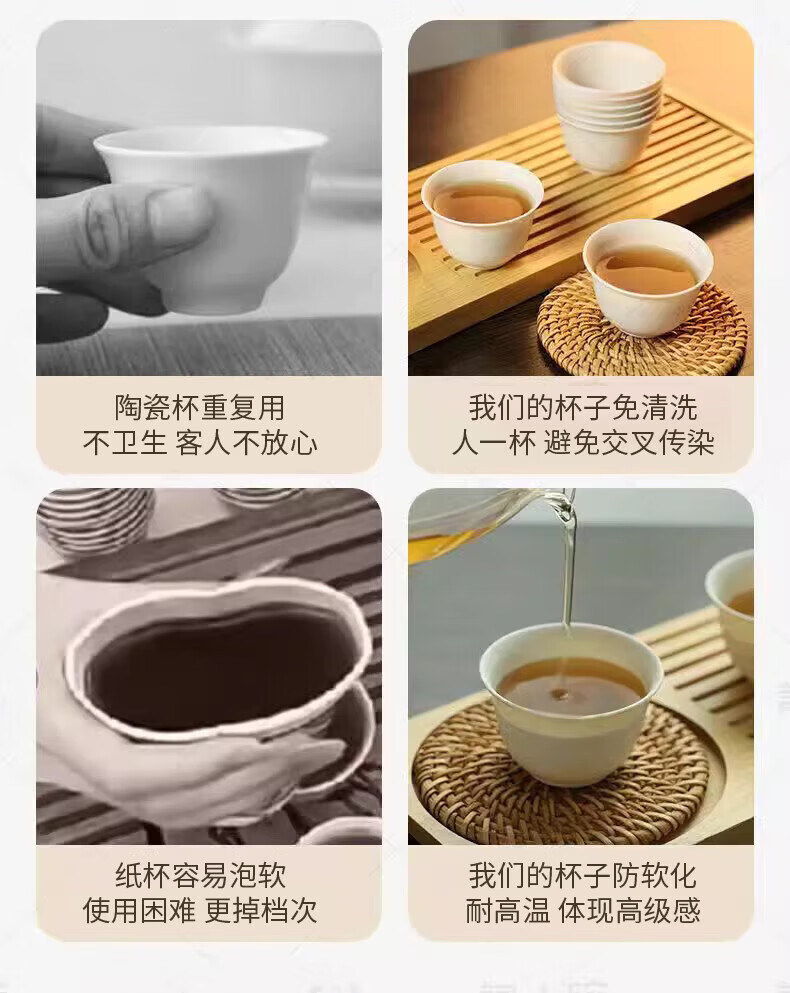 陶瓷杯重复用
不卫生 客人不放心

我们的杯子免清洗
人一杯 避免交叉传染

纸杯容易泡软
使用困难 更掉档次

我们的杯子防软化
耐高温 体现高级感