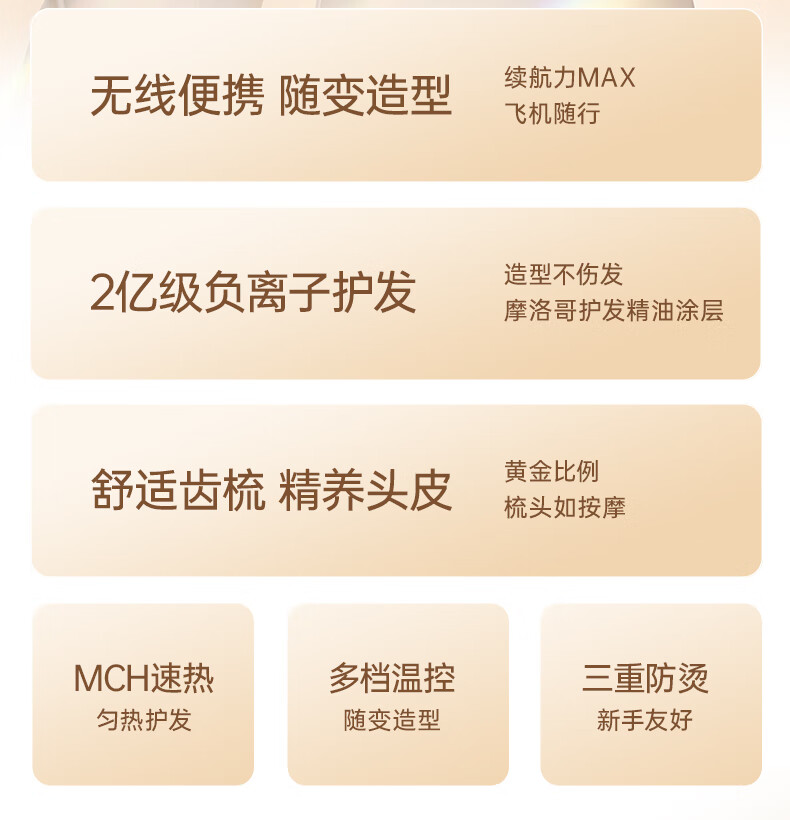 无线便携 随变造型

续航力MAX
飞机随行

2亿级负离子护发

造型不伤发
摩洛哥护发精油涂层

舒适齿梳 精养头皮

黄金比例
梳头如按摩

MCH速热
匀热护发

多档温控
随变造型

三重防烫
新手友好