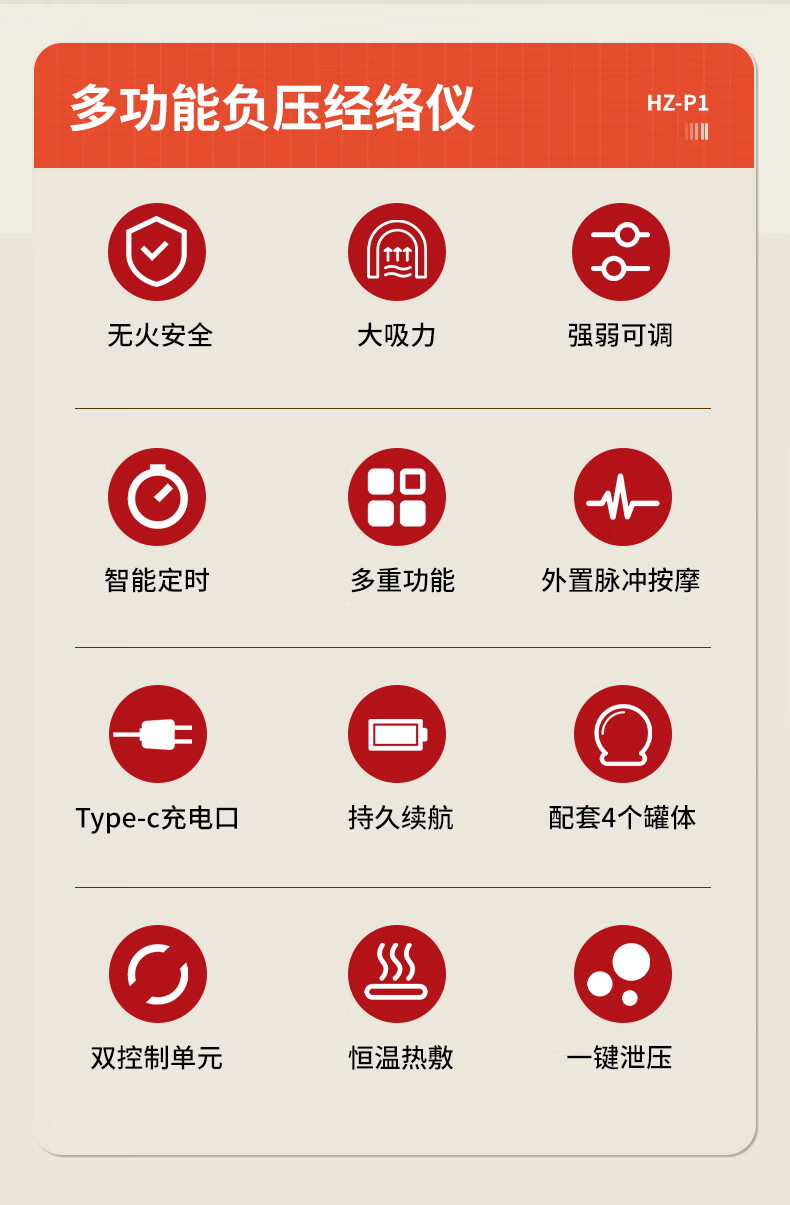 多功能负压经络仪

HZ-P1

无火安全

大吸力

强弱可调

智能定时

多重功能

外置脉冲按摩

Type-c充电口

持久续航

配套4个罐体

双控制单元

恒温热敷

一键泄压