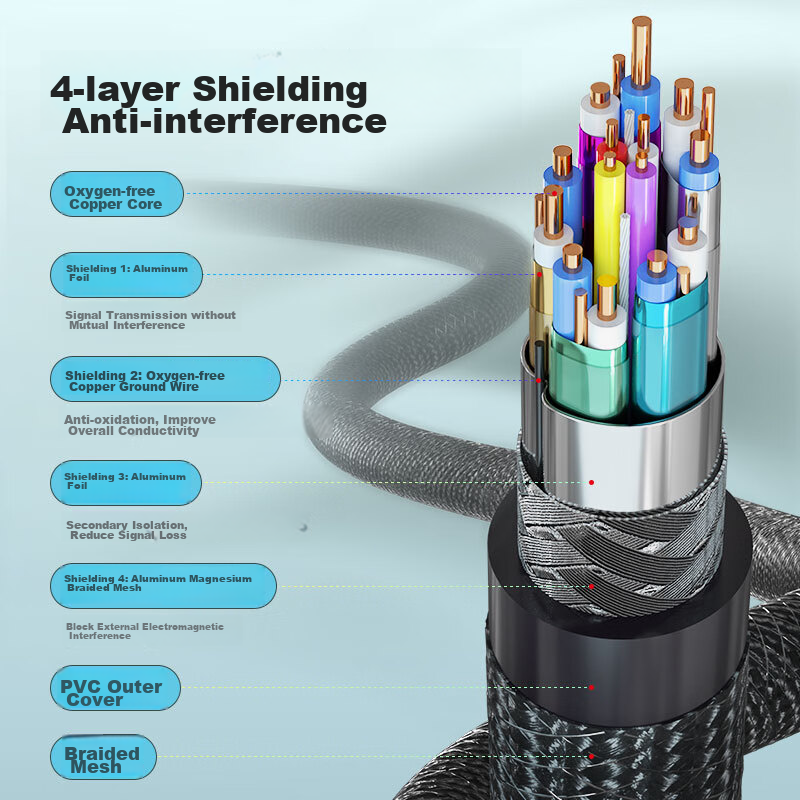 4-layer Shielding
Anti-interference

Oxygen-free Copper Core

Shielding 1: Aluminum Foil

Signal Transmission without Mutual Interference

Shielding 2: Oxygen-free Copper Ground Wire

Anti-oxidation, Improve Overall Conductivity

Shielding 3: Aluminum Foil

Secondary Isolation, Reduce Signal Loss

Shielding 4: Aluminum Magnesium Braided Mesh

Block External Electromagnetic Interference

PVC Outer Cover

Braided Mesh