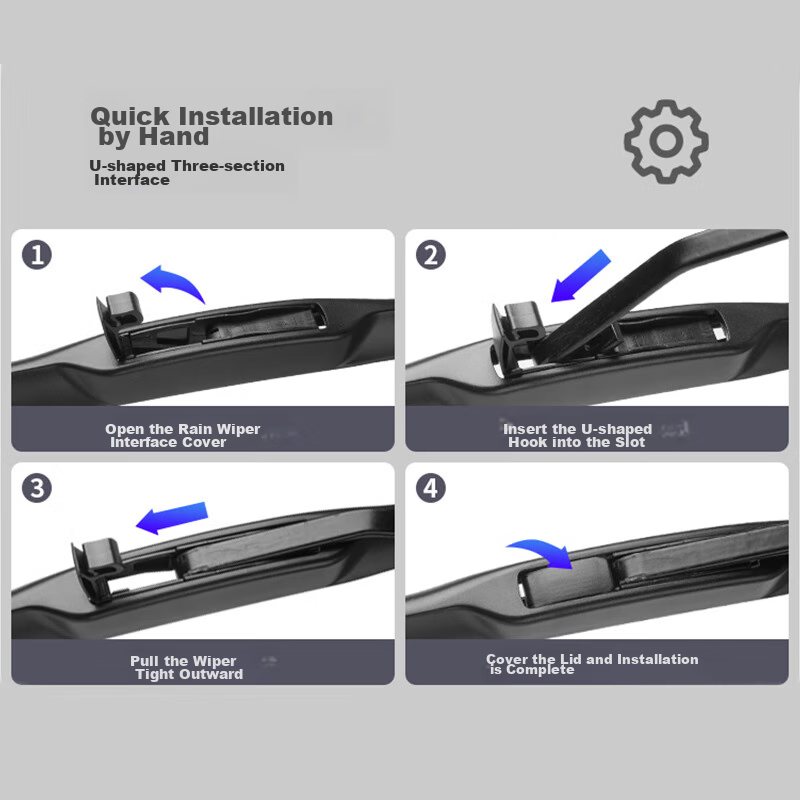 Quick Installation by Hand

U-shaped Three-section Interface

1

Open the Rain Wiper Interface Cover

2

Insert the U-shaped Hook into the Slot

3

Pull the Wiper Tight Outward

4

Cover the Lid and Installation is Complete