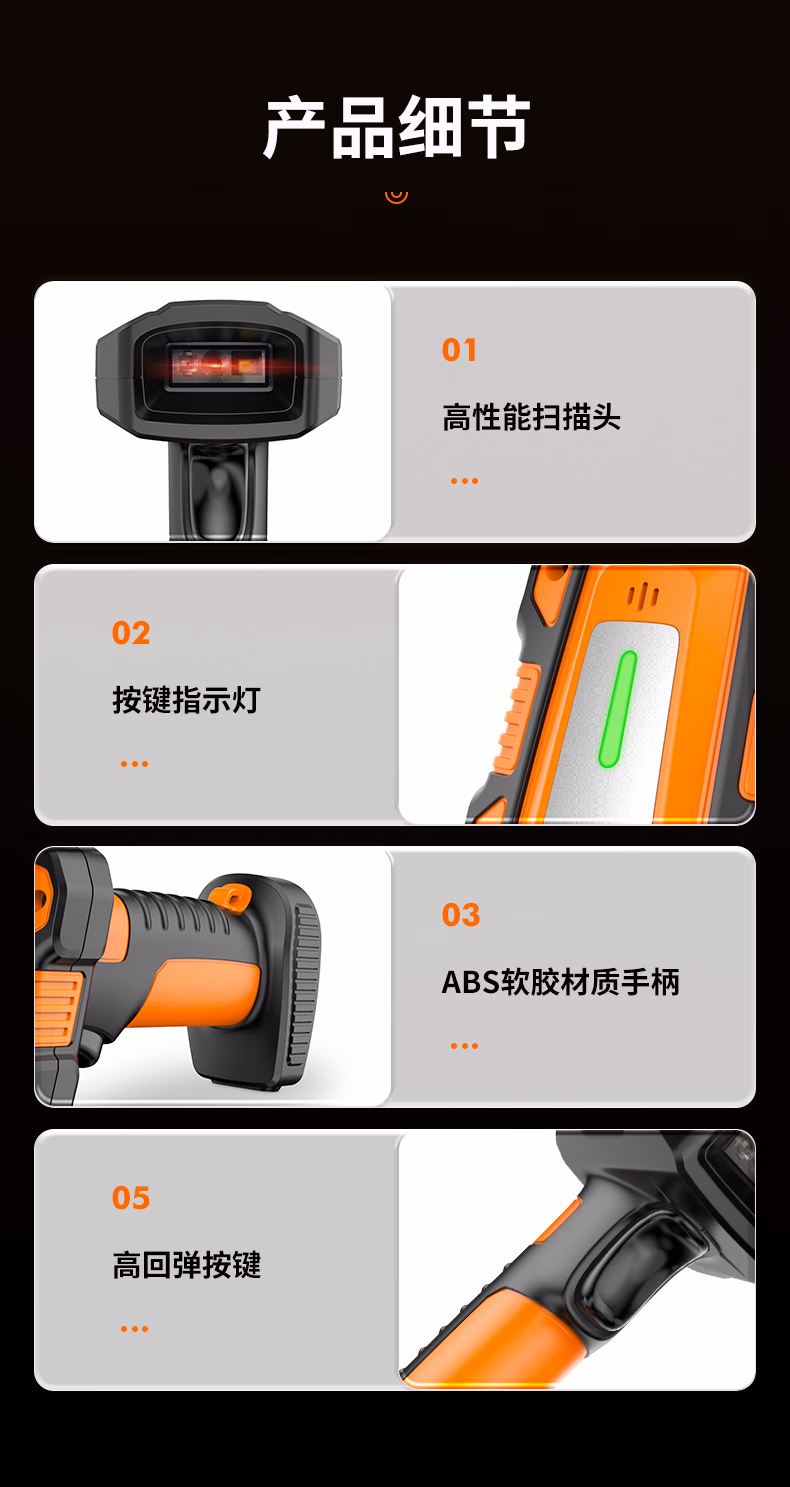 产品细节

01

高性能扫描头

...

02

按键指示灯

...

03

ABS软胶材质手柄

...

05

高回弹按键

...