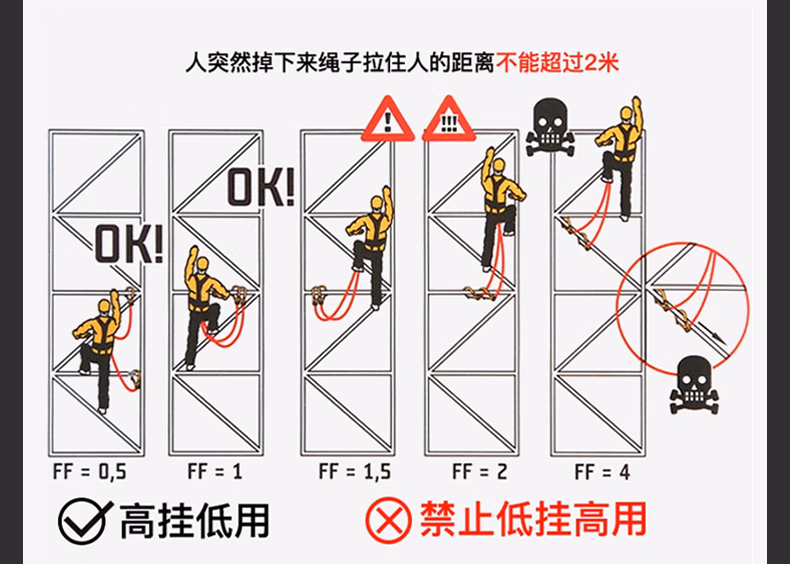 人突然掉下来绳子拉住人的距离不能超过2米

OK!

OK!

!

!!!

FF = 0,5

FF = 1

FF = 1,5

FF = 2

FF = 4

高挂低用

禁止低挂高用