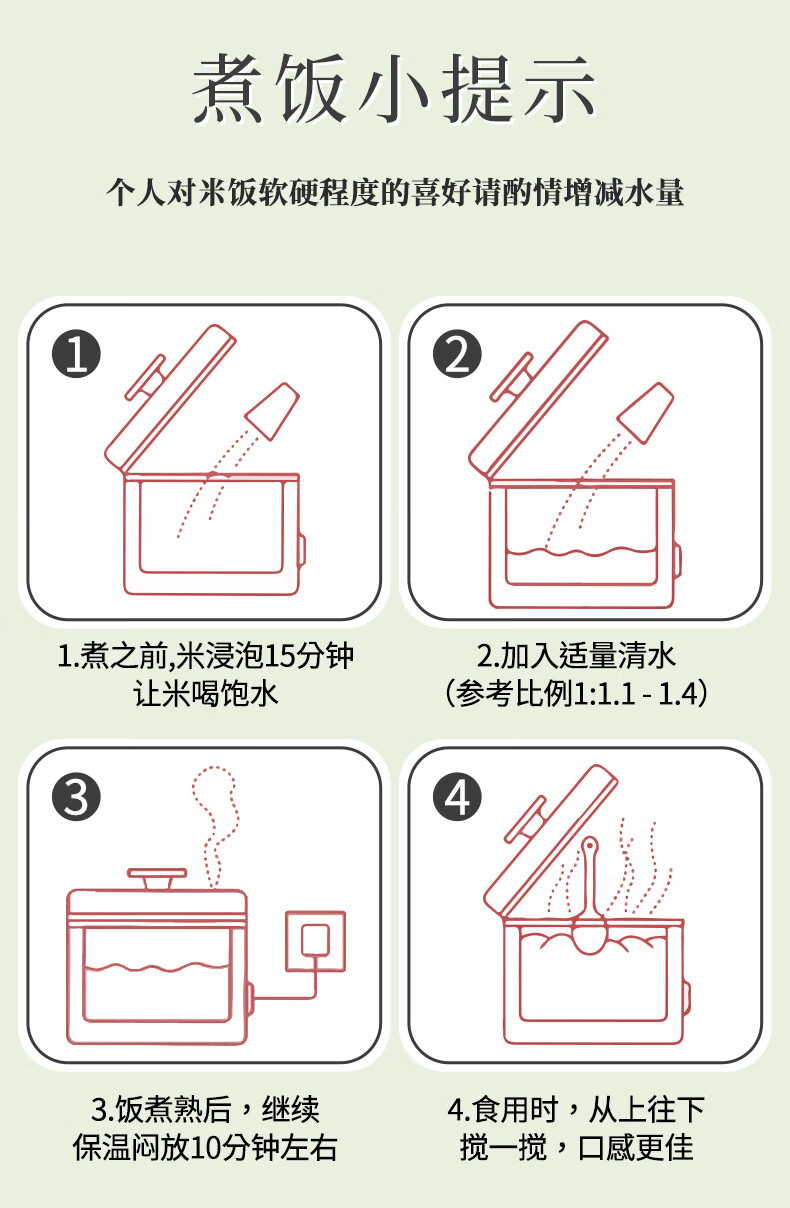 煮饭小提示

个人对米饭软硬程度的喜好请酌情增减水量

1

1.煮之前,米浸泡15分钟
让米喝饱水

2

2.加入适量清水
(参考比例1:1.1 - 1.4)

3

3.饭煮熟后，继续
保温闷放10分钟左右

4

4.食用时，从上往下
搅一搅，口感更佳