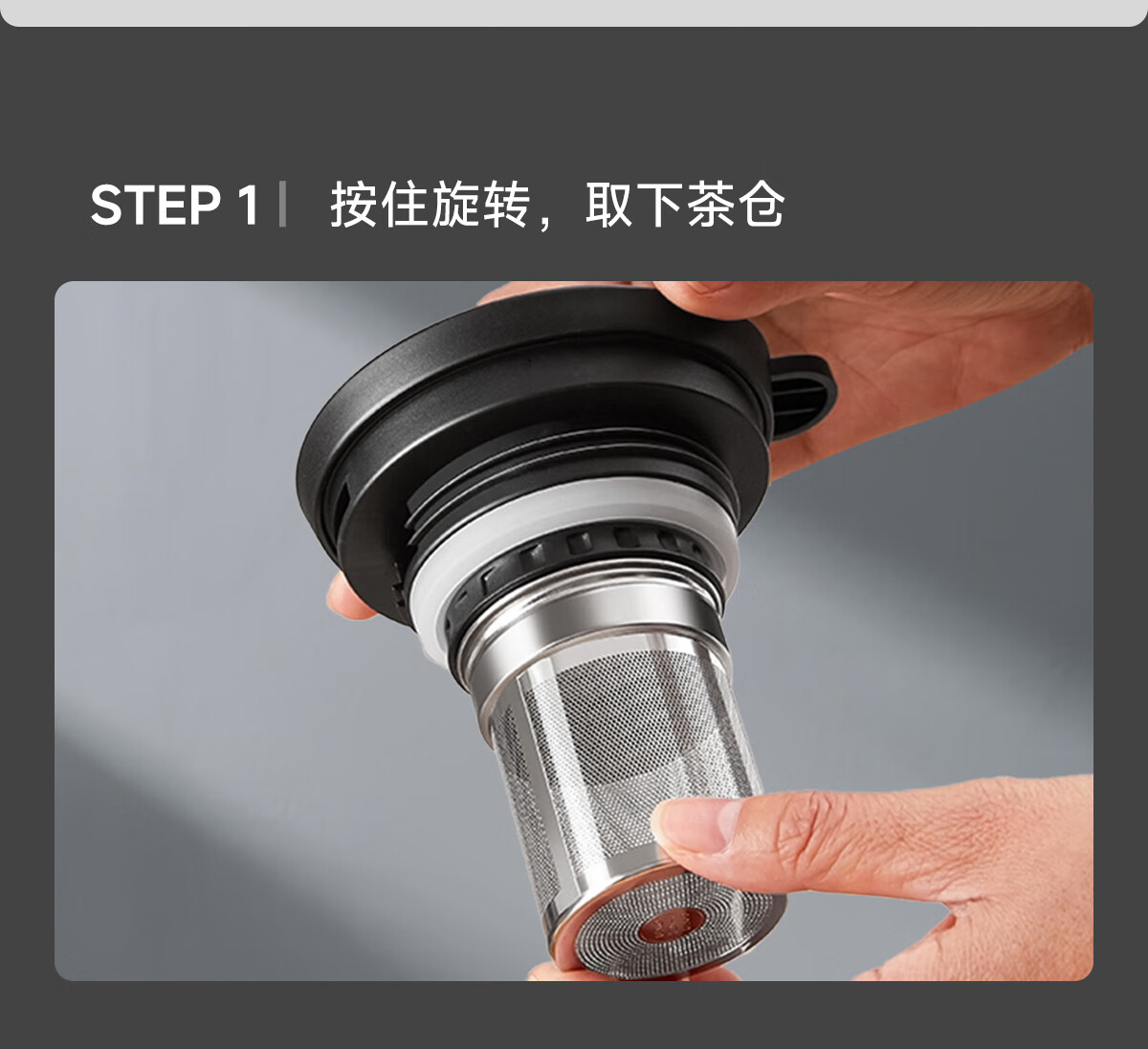 STEP 1 | 按住旋转，取下茶仓