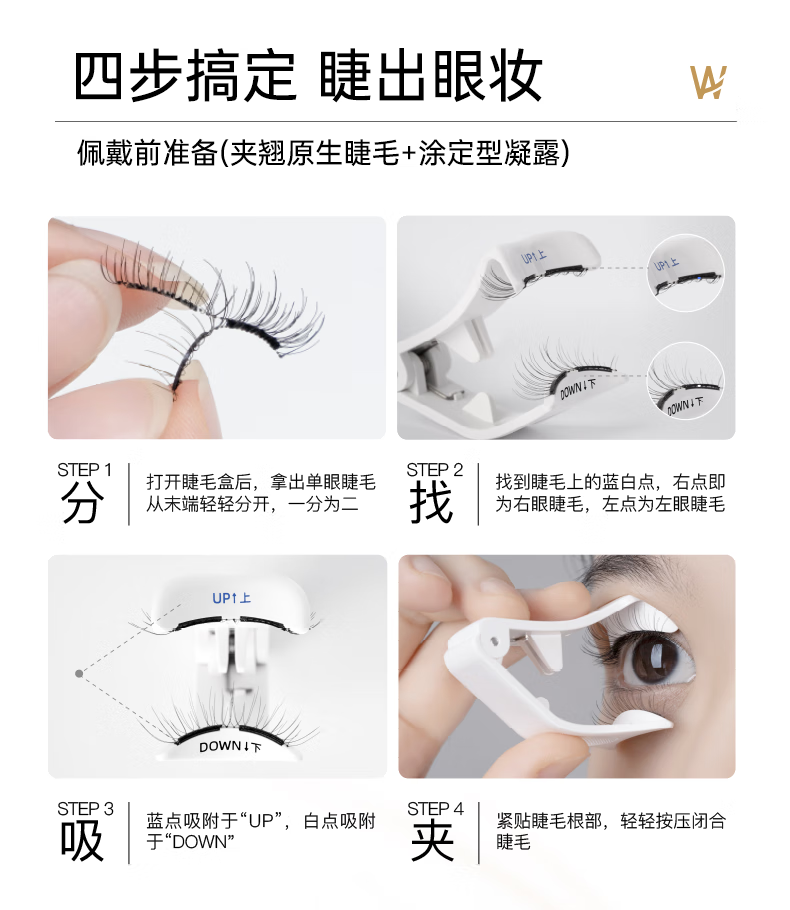 四步搞定 睫出眼妆

W

佩戴前准备(夹翘原生睫毛+涂定型凝露)

UP↑上

UP↑上

DOWN↓下

DOWN↓下

STEP 1
分

打开睫毛盒后，拿出单眼睫毛从末端轻轻分开，一分为二

STEP 2
找

找到睫毛上的蓝白点，右点即为右眼睫毛，左点为左眼睫毛

UP↑上

DOWN↓下

STEP 3
吸

蓝点吸附于“UP”，白点吸附于“DOWN”

STEP 4
夹

紧贴睫毛根部，轻轻按压闭合睫毛