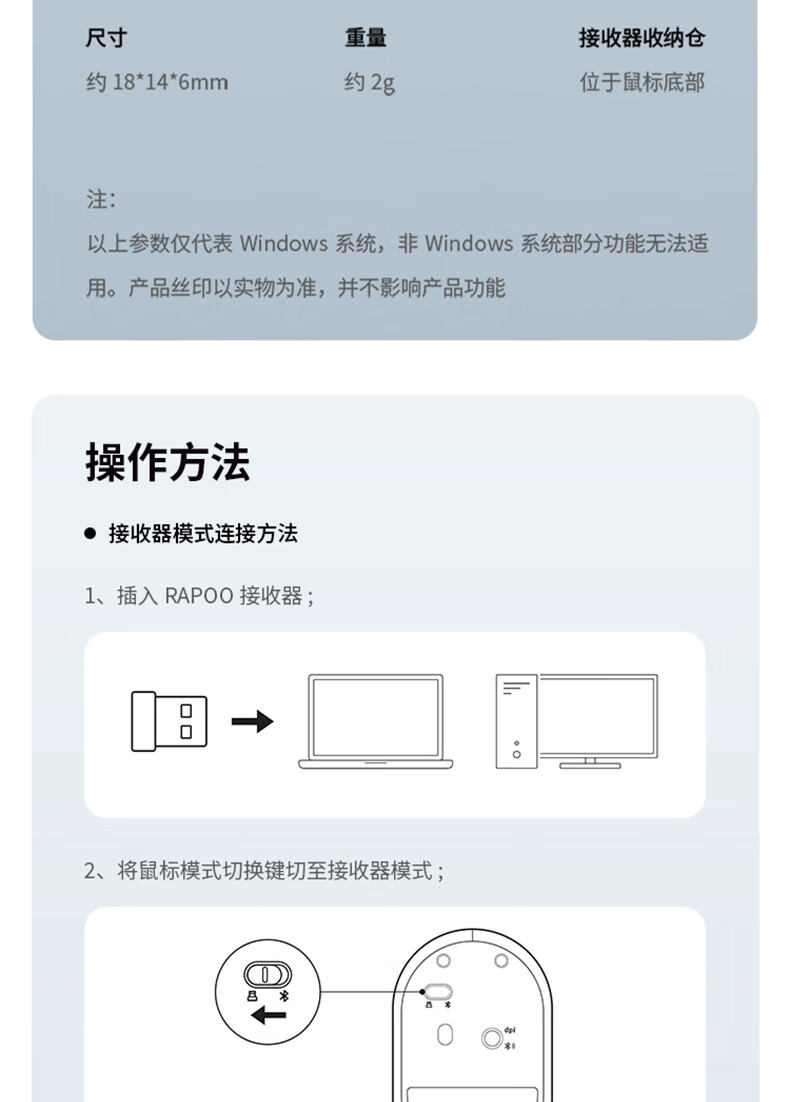 | 尺寸 | 重量 | 接收器收纳仓 |
|---|---|---|
| 约 18*14*6mm | 约 2g | 位于鼠标底部 |

注：
以上参数仅代表 Windows 系统，非 Windows 系统部分功能无法适用。产品丝印以实物为准，并不影响产品功能

操作方法

● 接收器模式连接方法

1、插入 RAPOO 接收器；

2、将鼠标模式切换键切至接收器模式；

dpi