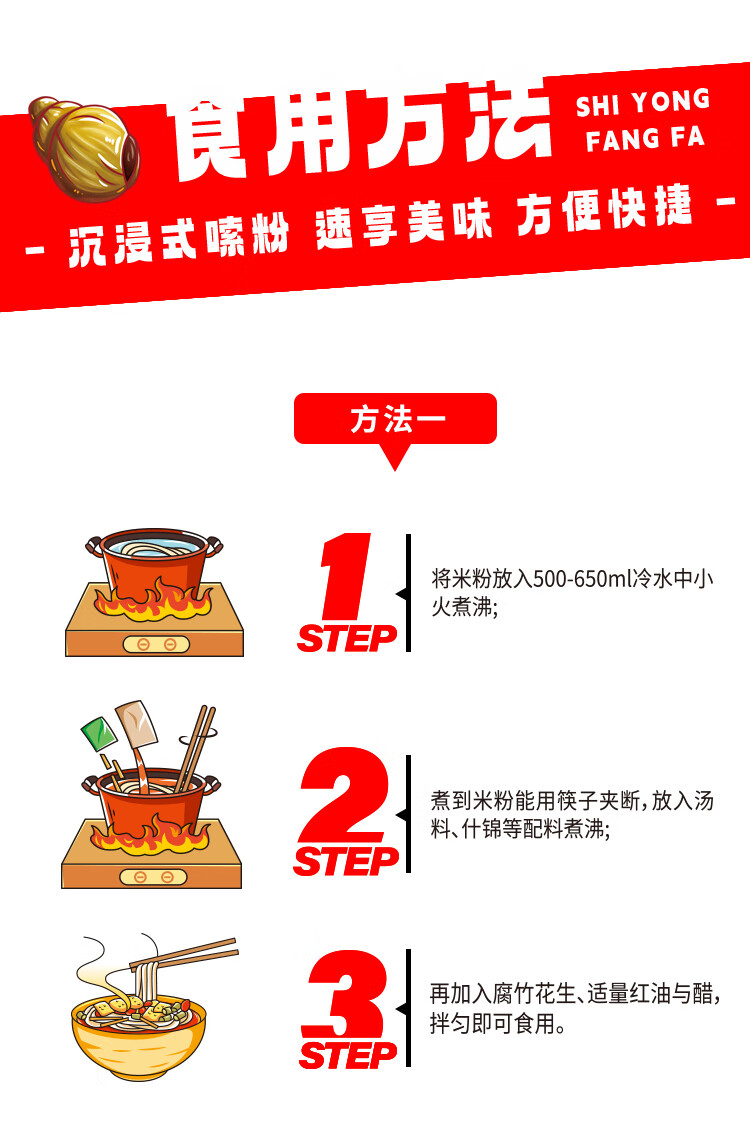 食用方法 SHI YONG FANG FA

- 沉浸式嗦粉 速享美味 方便快捷 -

方法一

1 STEP

将米粉放入500-650ml冷水中小火煮沸;

2 STEP

煮到米粉能用筷子夹断,放入汤料、什锦等配料煮沸;

3 STEP

再加入腐竹花生、适量红油与醋,拌匀即可食用。