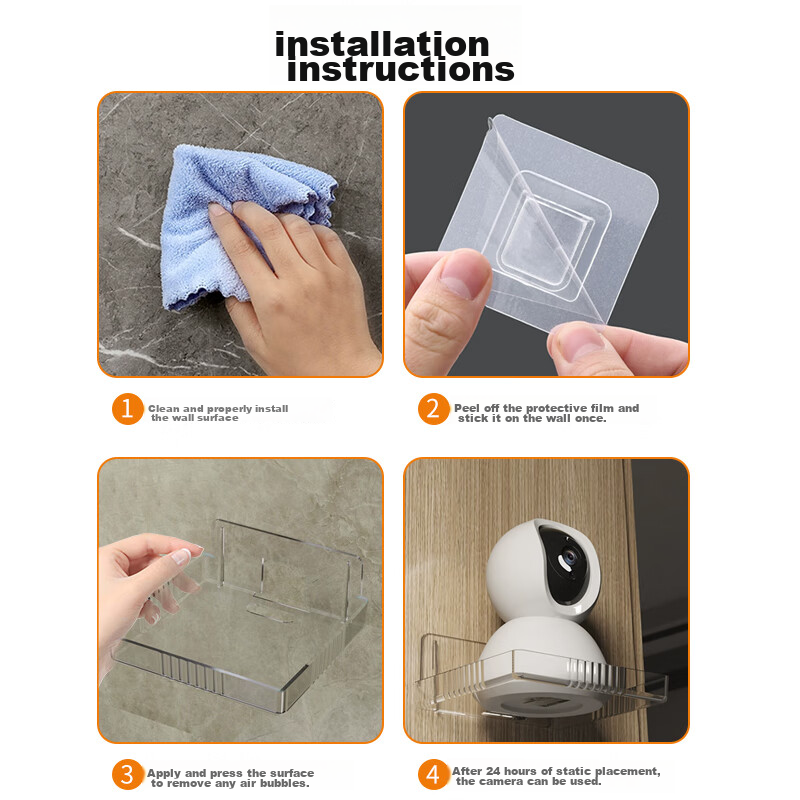 installation instructions

1 Clean and properly install the wall surface

2 Peel off the protective film and stick it on the wall once.

3 Apply and press the surface to remove any air bubbles.

4 After 24 hours of static placement, the camera can be used.