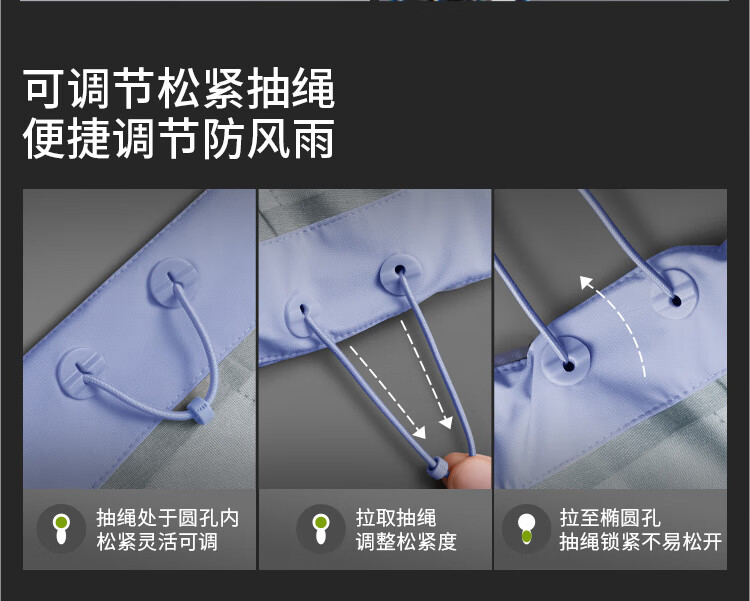 可调节松紧抽绳
便捷调节防风雨

抽绳处于圆孔内
松紧灵活可调

拉取抽绳
调整松紧度

拉至椭圆孔
抽绳锁紧不易松开