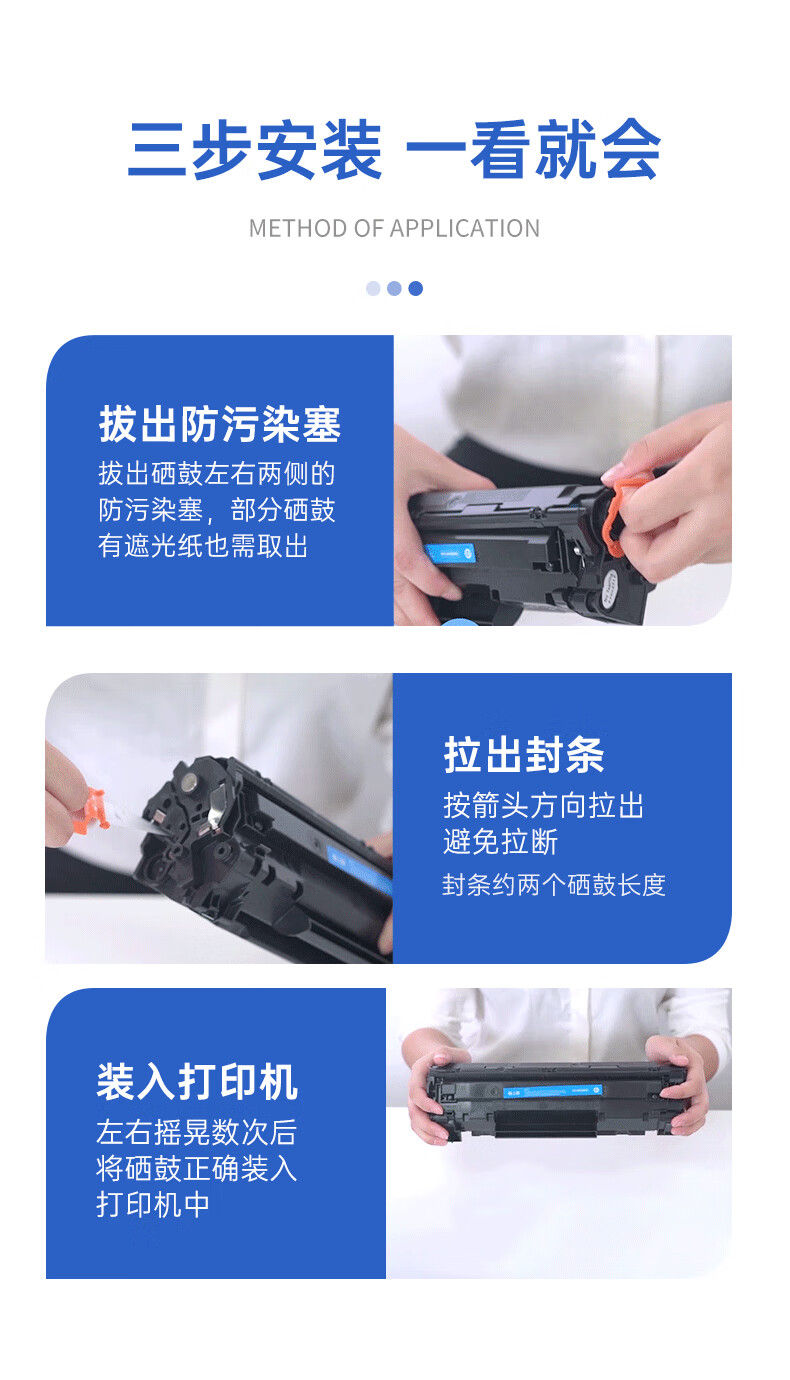 三步安装 一看就会

METHOD OF APPLICATION

拔出防污染塞

拔出硒鼓左右两侧的防污染塞，部分硒鼓有遮光纸也需取出

拉出封条

按箭头方向拉出
避免拉断

封条约两个硒鼓长度

装入打印机

左右摇晃数次后将硒鼓正确装入打印机中