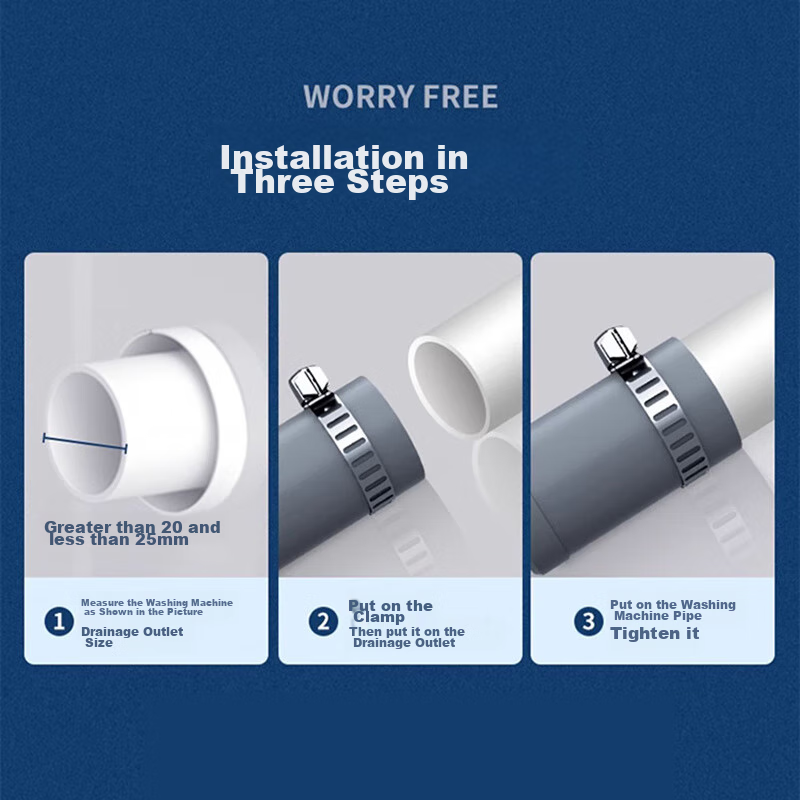 WORRY FREE

Installation in Three Steps

Greater than 20 and less than 25mm

1 Measure the Washing Machine as Shown in the Picture Drainage Outlet Size

2 Put on the Clamp Then put it on the Drainage Outlet

3 Put on the Washing Machine Pipe Tighten it