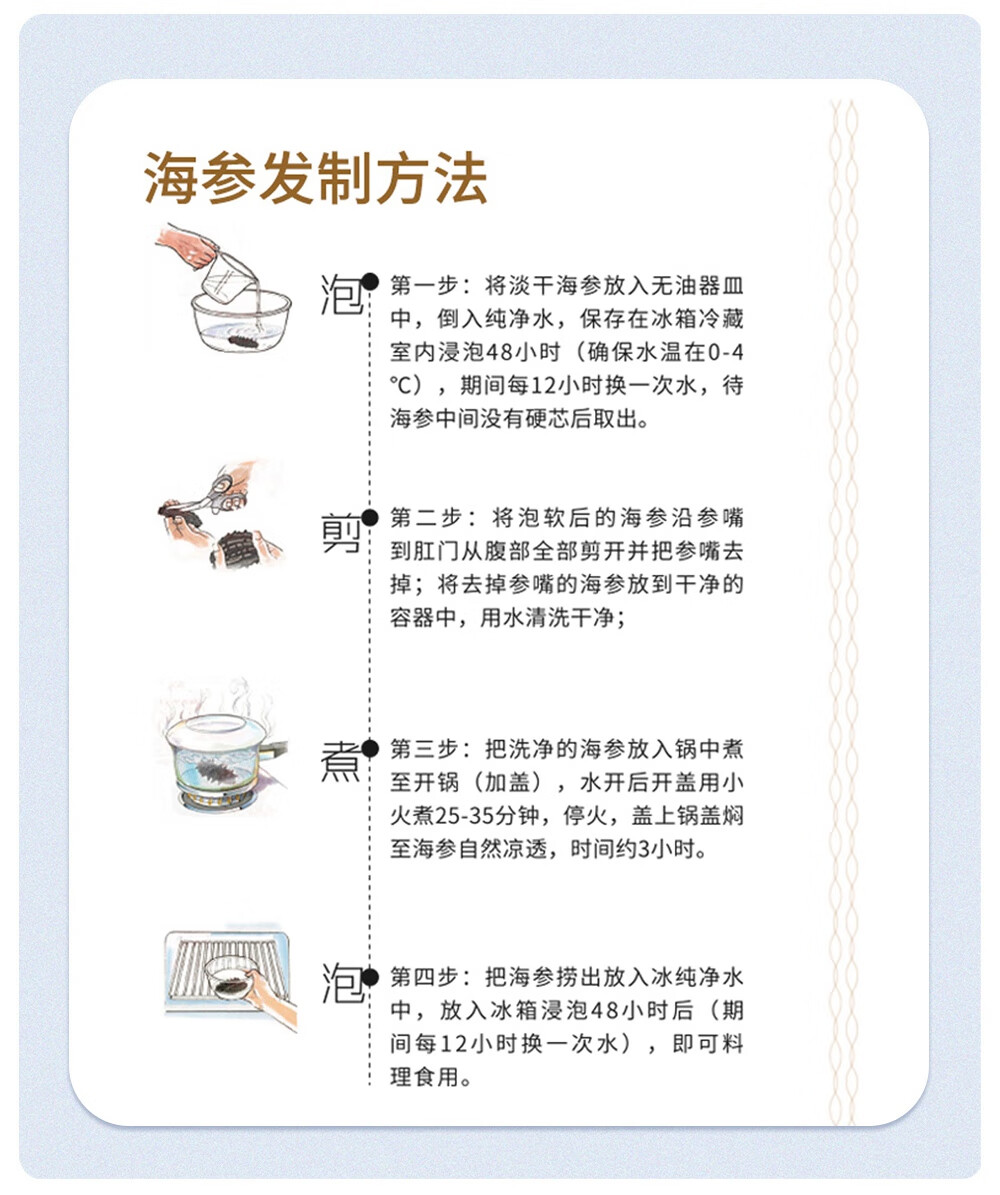 海参发制方法

泡

第一步：将淡干海参放入无油器皿中，倒入纯净水，保存在冰箱冷藏室内浸泡48小时（确保水温在0-4℃），期间每12小时换一次水，待海参中间没有硬芯后取出。

剪

第二步：将泡软后的海参沿参嘴到肛门从腹部全部剪开并把参嘴去掉；将去掉参嘴的海参放到干净的容器中，用水清洗干净；

煮

第三步：把洗净的海参放入锅中煮至开锅（加盖），水开后开盖用小火煮25-35分钟，停火，盖上锅盖焖至海参自然凉透，时间约3小时。

泡

第四步：把海参捞出放入冰纯净水中，放入冰箱浸泡48小时后（期间每12小时换一次水），即可料理食用。