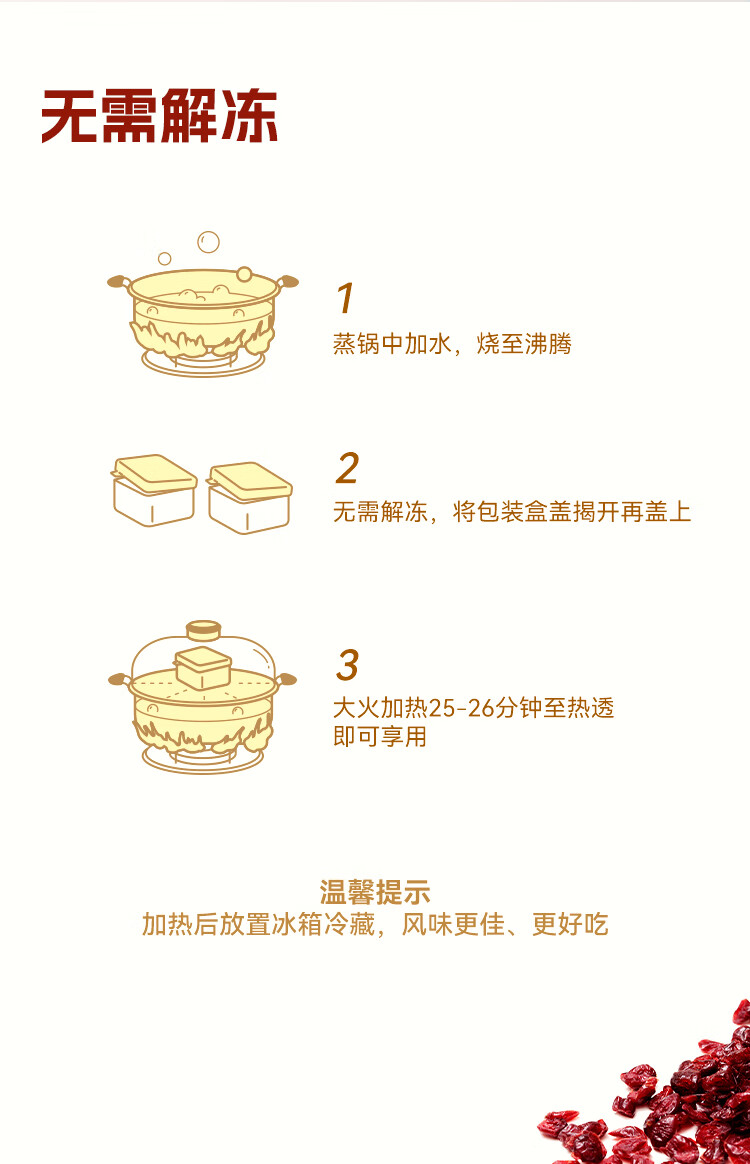 无需解冻

1
蒸锅中加水，烧至沸腾

2
无需解冻，将包装盒盖揭开再盖上

3
大火加热25-26分钟至热透
即可享用

温馨提示
加热后放置冰箱冷藏，风味更佳、更好吃