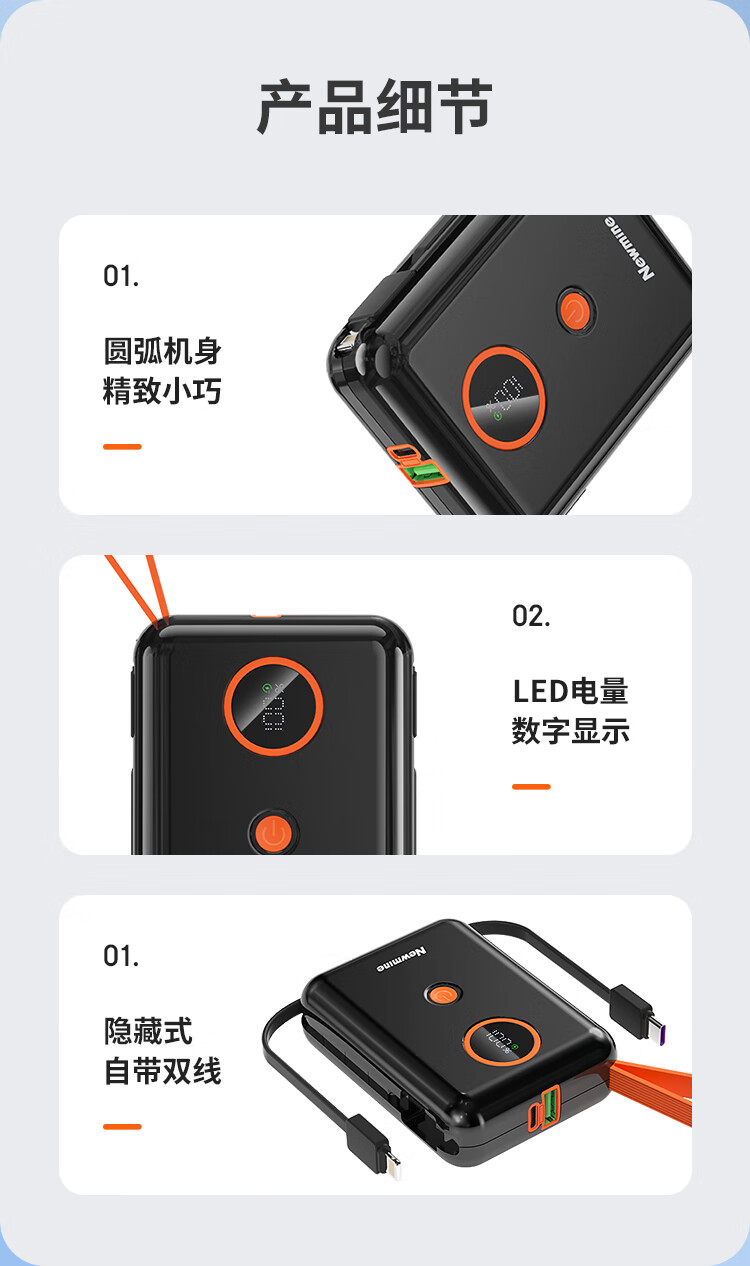 产品细节

01.

圆弧机身
精致小巧

Newmine

02.

LED电量
数字显示

01.

隐藏式
自带双线

Newmine