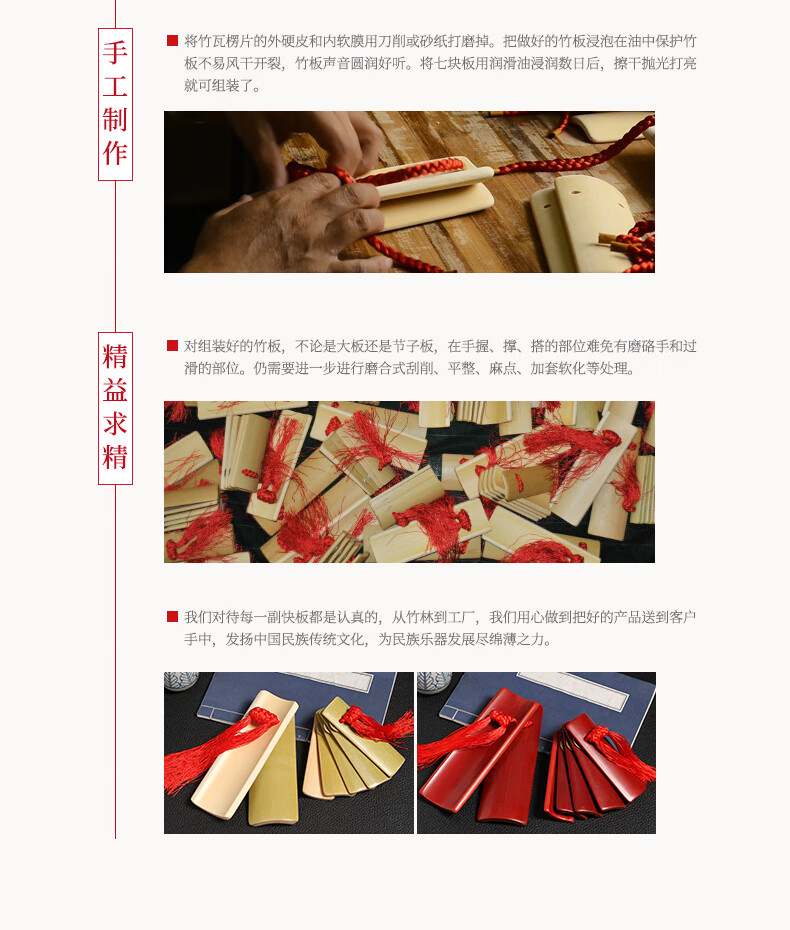 手工制作

将竹瓦楞片的外硬皮和内软膜用刀削或砂纸打磨掉。把做好的竹板浸泡在油中保护竹板不易风干开裂，竹板声音圆润好听。将七块板用润滑油浸润数日后，擦干抛光打亮就可组装了。

精益求精

对组装好的竹板，不论是大板还是节子板，在手握、撑、搭的部位难免有磨硌手和过滑的部位。仍需要进一步进行磨合式刮削、平整、麻点、加套软化等处理。

我们对待每一副快板都是认真的，从竹林到工厂，我们用心做到把好的产品送到客户手中，发扬中国民族传统文化，为民族乐器发展尽绵薄之力。