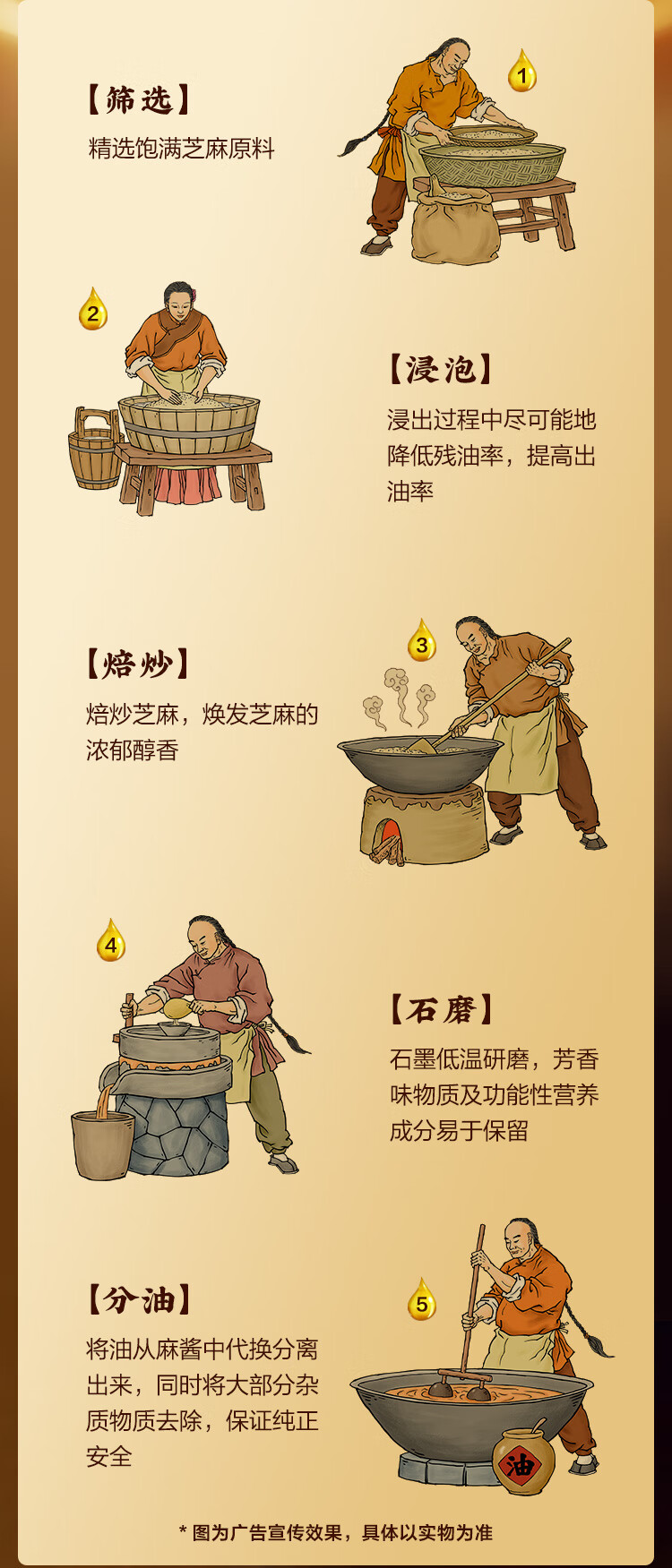 【筛选】
精选饱满芝麻原料

1

2

【浸泡】
浸出过程中尽可能地降低残油率，提高出油率

【焙炒】
焙炒芝麻，焕发芝麻的浓郁醇香

3

4

【石磨】
石墨低温研磨，芳香味物质及功能性营养成分易于保留

【分油】
将油从麻酱中代换分离出来，同时将大部分杂质物质去除，保证纯正安全

5

油

* 图为广告宣传效果，具体以实物为准