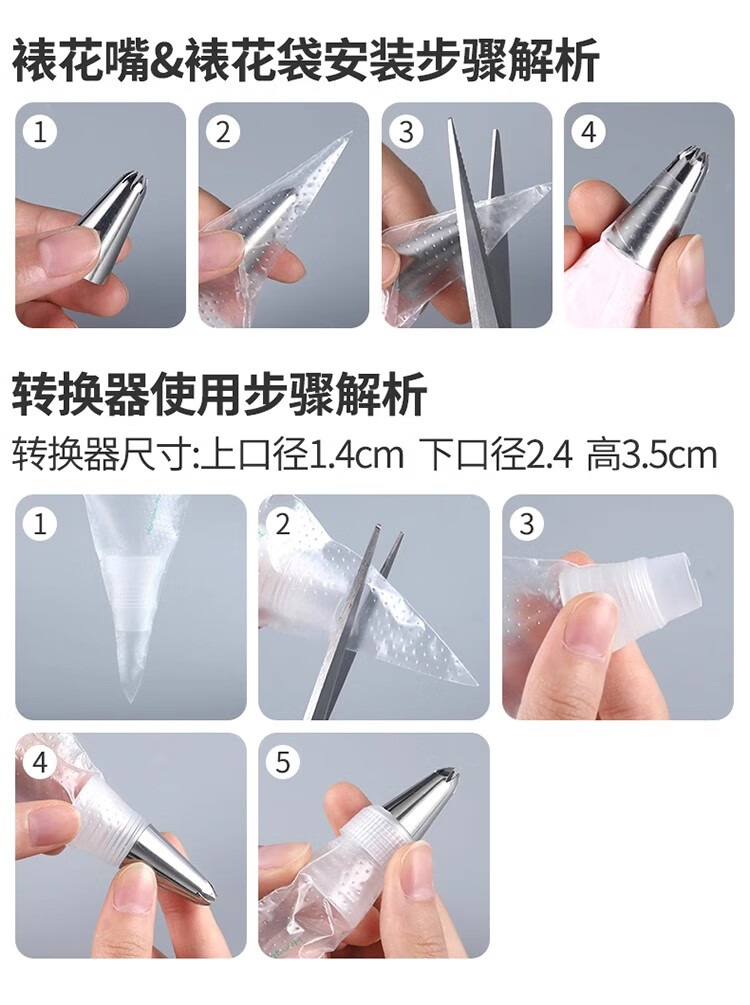 裱花嘴&裱花袋安装步骤解析

1

2

3

4

转换器使用步骤解析

转换器尺寸:上口径1.4cm 下口径2.4 高3.5cm

1

2

3

4

5