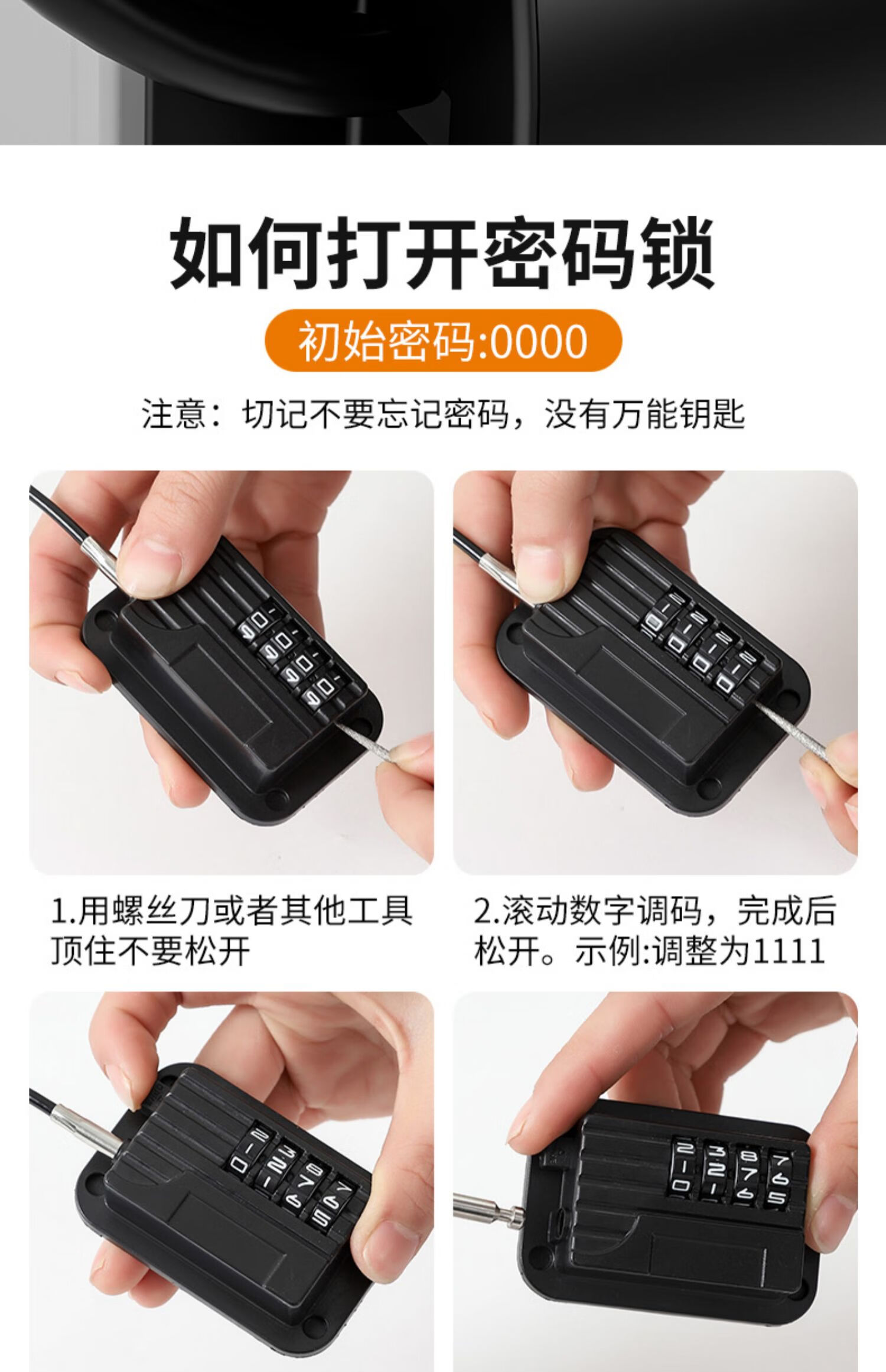 如何打开密码锁

初始密码:0000

注意：切记不要忘记密码，没有万能钥匙

1.用螺丝刀或者其他工具顶住不要松开

2.滚动数字调码，完成后松开。示例:调整为1111