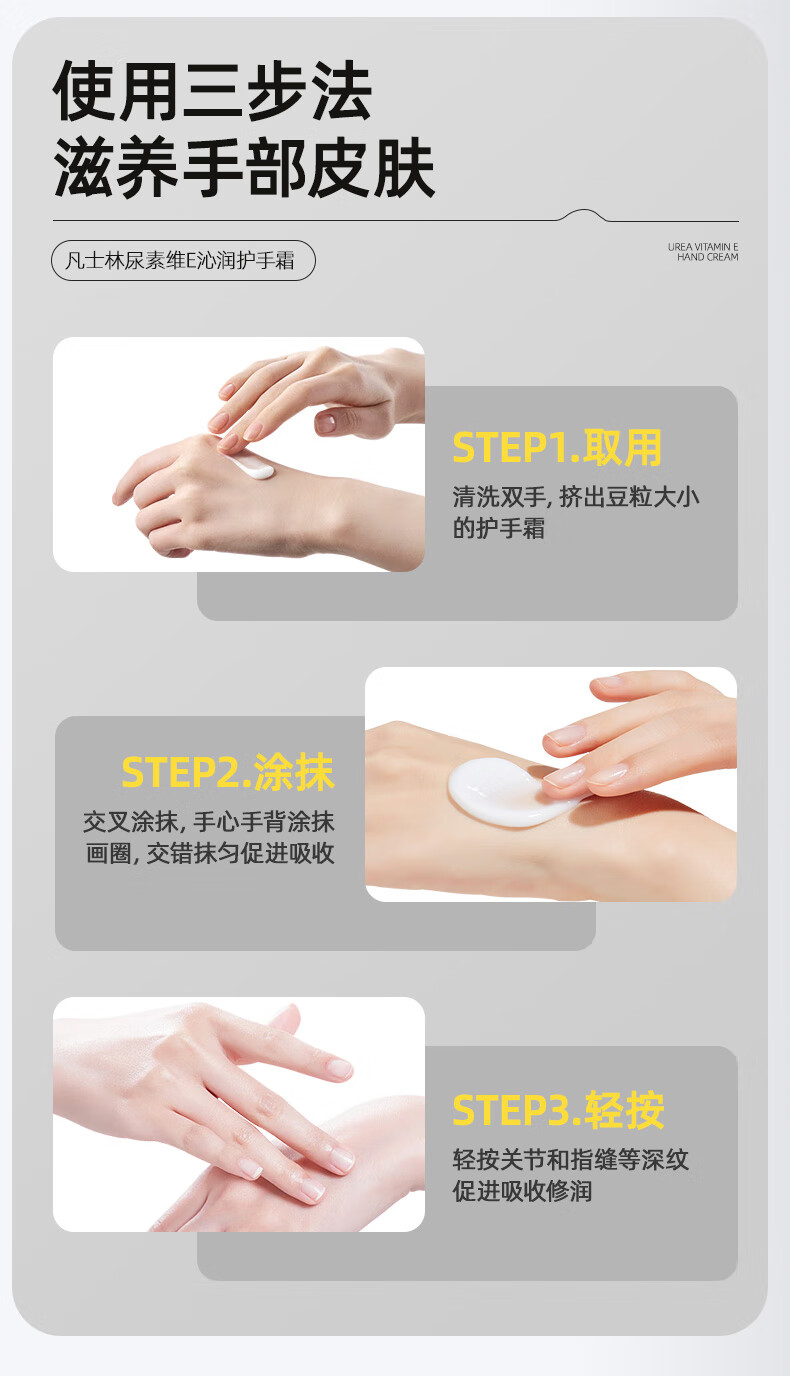 使用三步法
滋养手部皮肤

凡士林尿素维E沁润护手霜

UREA VITAMIN E
HAND CREAM

STEP1.取用
清洗双手, 挤出豆粒大小的护手霜

STEP2.涂抹
交叉涂抹, 手心手背涂抹画圈, 交错抹匀促进吸收

STEP3.轻按
轻按关节和指缝等深纹促进吸收修润