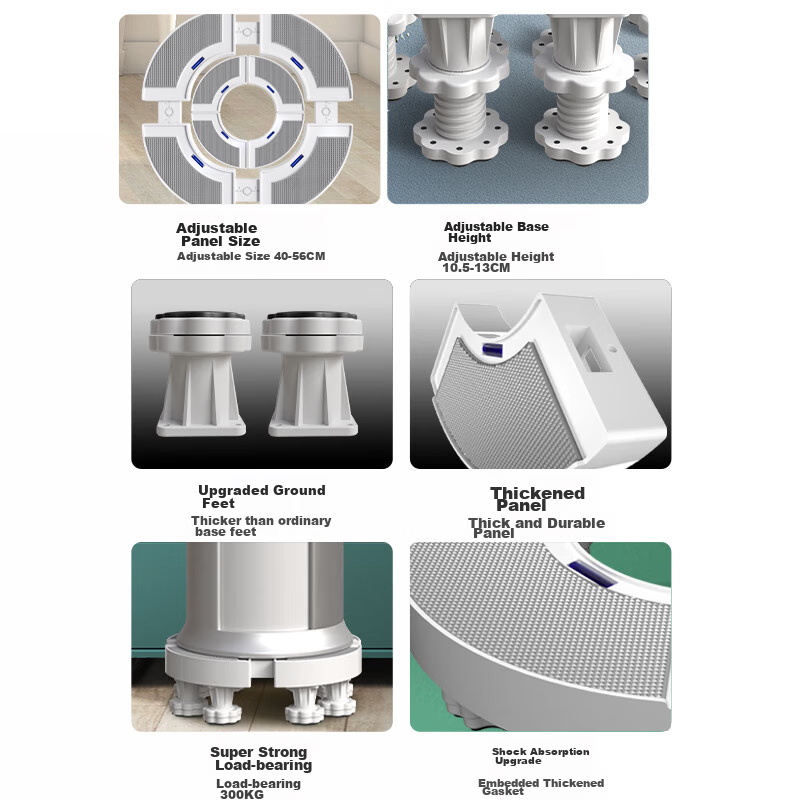 Adjustable Panel Size
Adjustable Size 40-56CM

Adjustable Base Height
Adjustable Height 10.5-13CM

Upgraded Ground Feet
Thicker than ordinary base feet

Thickened Panel
Thick and Durable Panel

Super Strong Load-bearing
Load-bearing 300KG

Shock Absorption Upgrade
Embedded Thickened Gasket