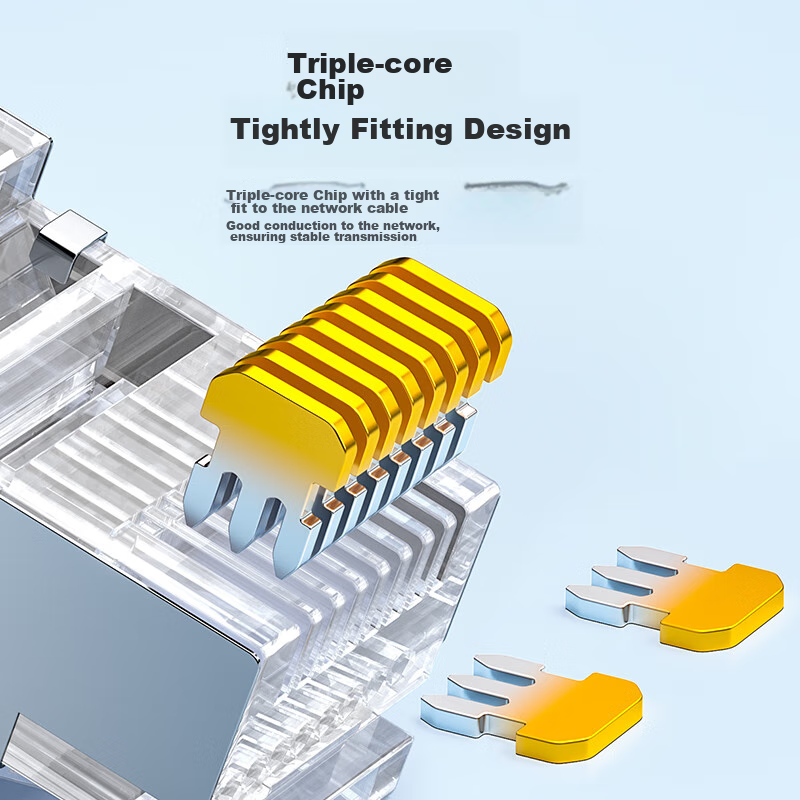 Triple-core Chip
Tightly Fitting Design

Triple-core Chip with a tight fit to the network cable
Good conduction to the network, ensuring stable transmission