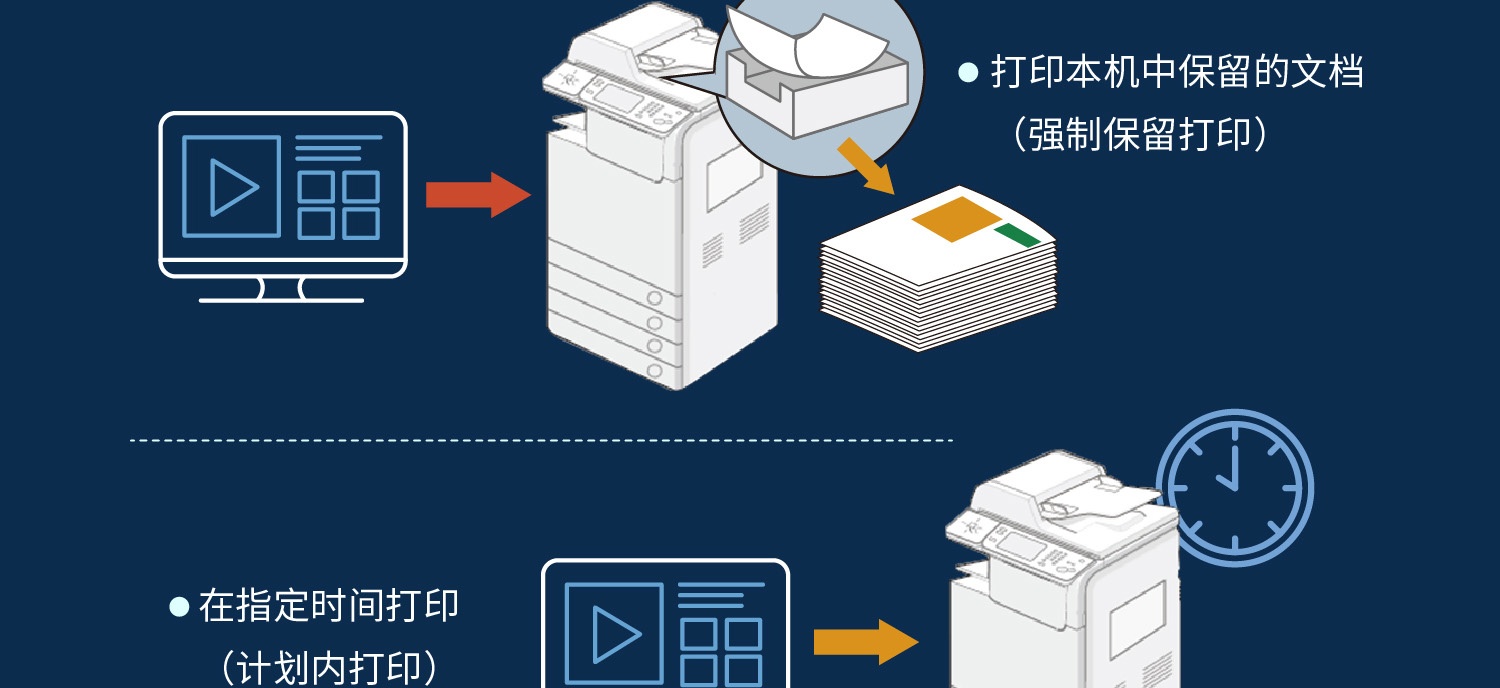 ● 打印本机中保留的文档
（强制保留打印）

● 在指定时间打印
（计划内打印）