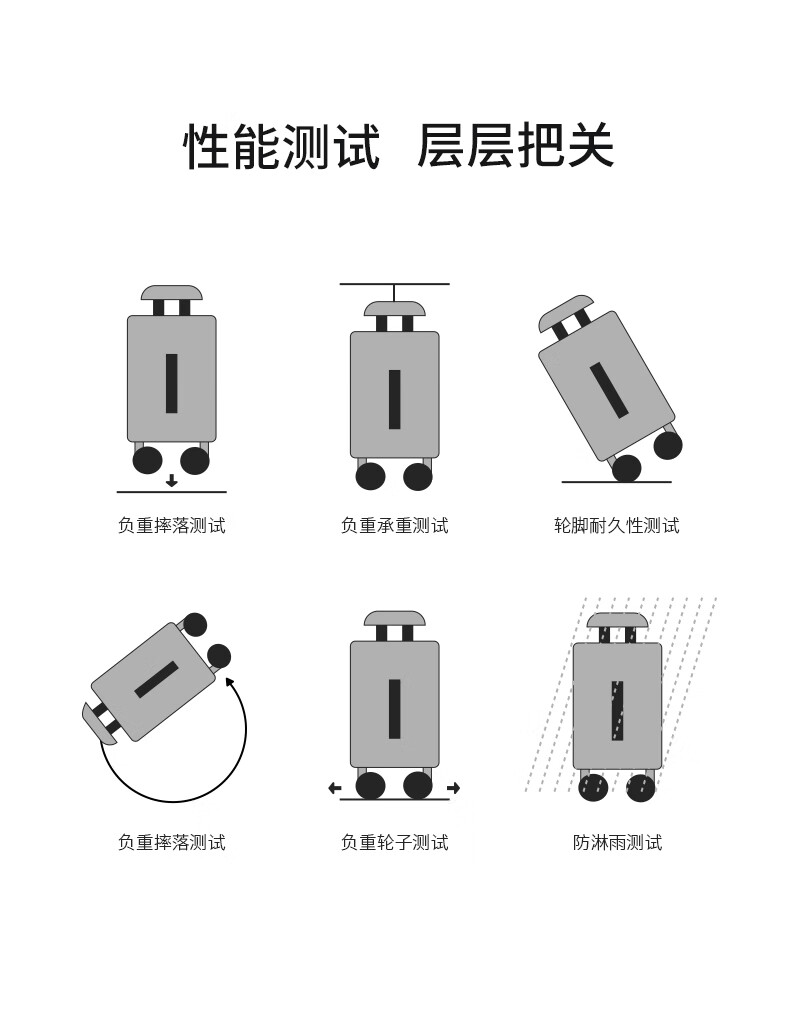 性能测试 层层把关

负重摔落测试

负重承重测试

轮脚耐久性测试

负重摔落测试

负重轮子测试

防淋雨测试