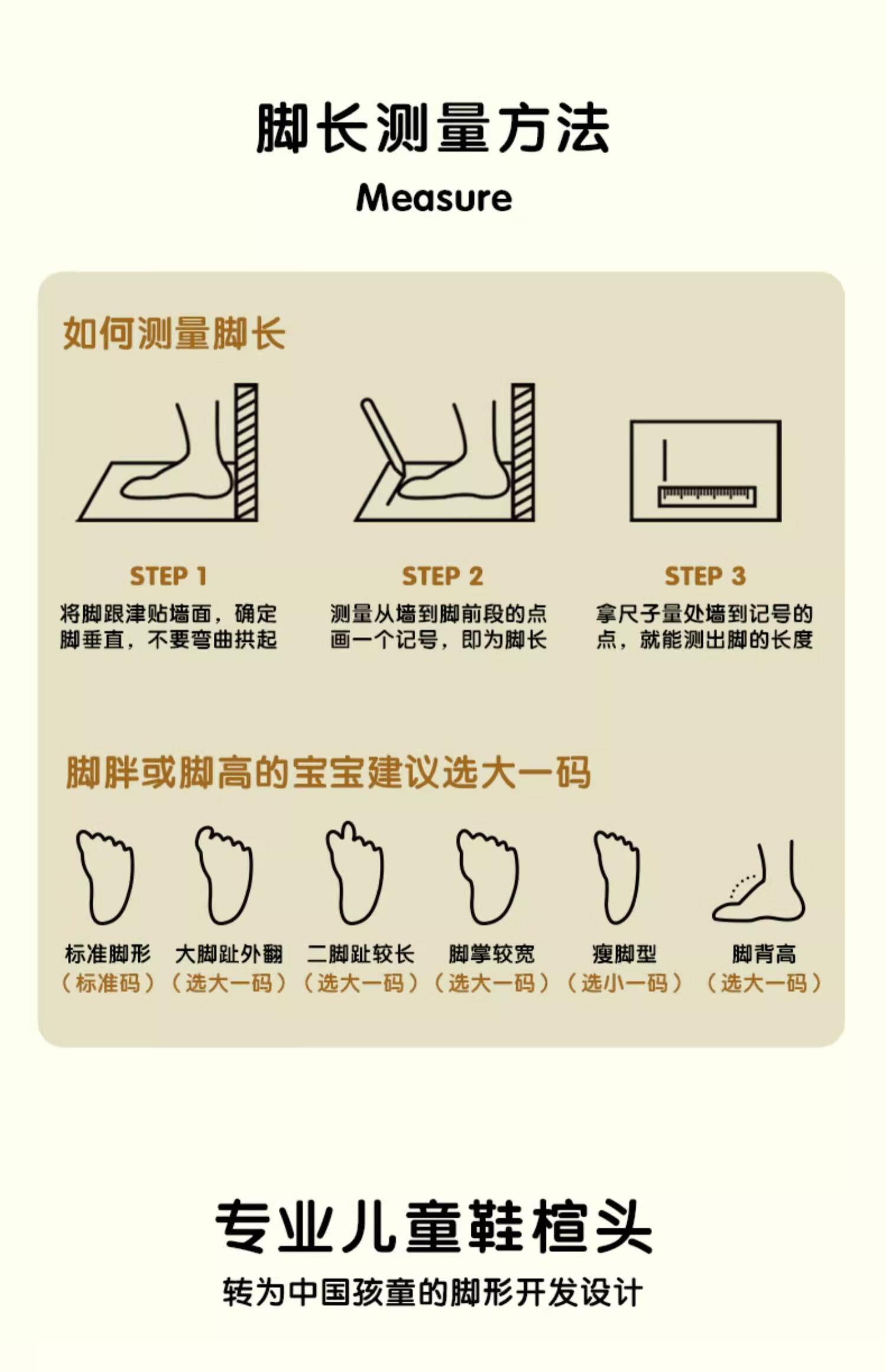 脚长测量方法

Measure

如何测量脚长

STEP 1
将脚跟津贴墙面，确定脚垂直，不要弯曲拱起

STEP 2
测量从墙到脚前段的点画一个记号，即为脚长

STEP 3
拿尺子量处墙到记号的点，就能测出脚的长度

脚胖或脚高的宝宝建议选大一码

标准脚形
（标准码）

大脚趾外翻
（选大一码）

二脚趾较长
（选大一码）

脚掌较宽
（选大一码）

瘦脚型
（选小一码）

脚背高
（选大一码）

专业儿童鞋楦头

转为中国孩童的脚形开发设计