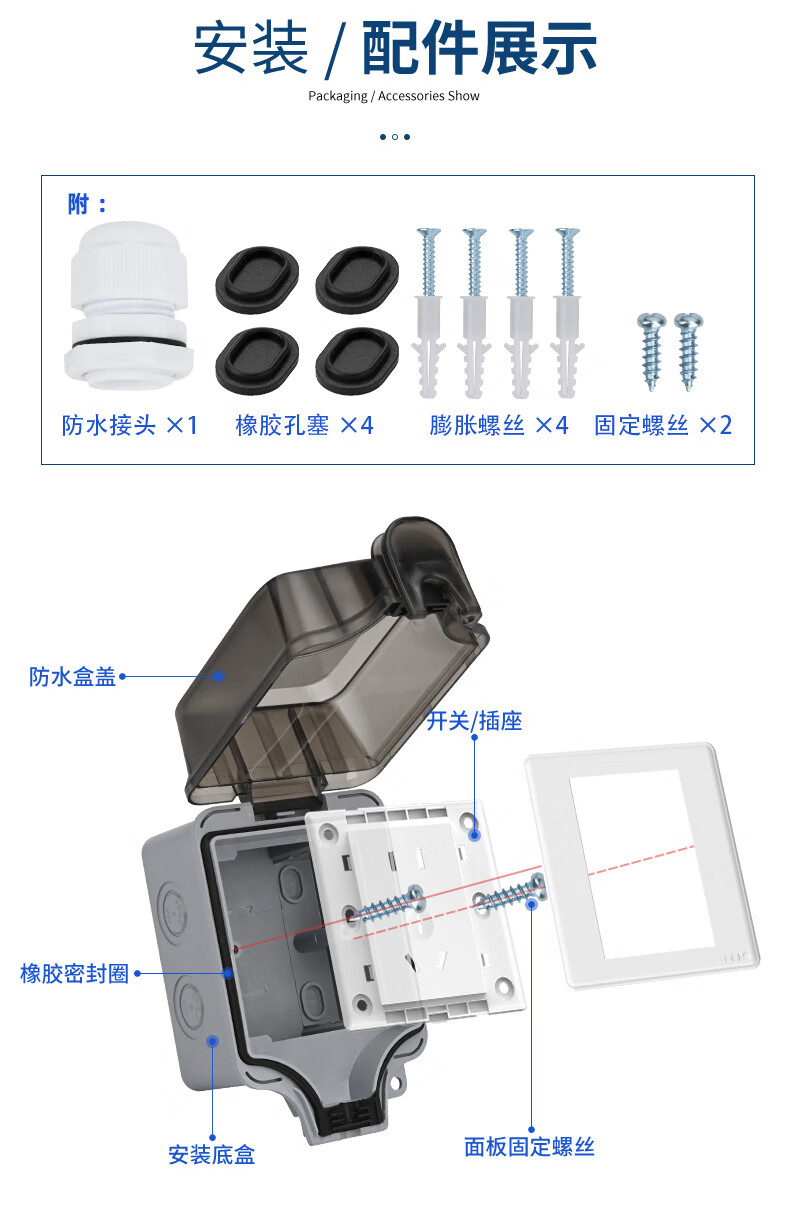 安装 / 配件展示
Packaging / Accessories Show

附：

防水接头 ×1　橡胶孔塞 ×4　膨胀螺丝 ×4　固定螺丝 ×2

防水盒盖
开关/插座
橡胶密封圈
安装底盒
面板固定螺丝