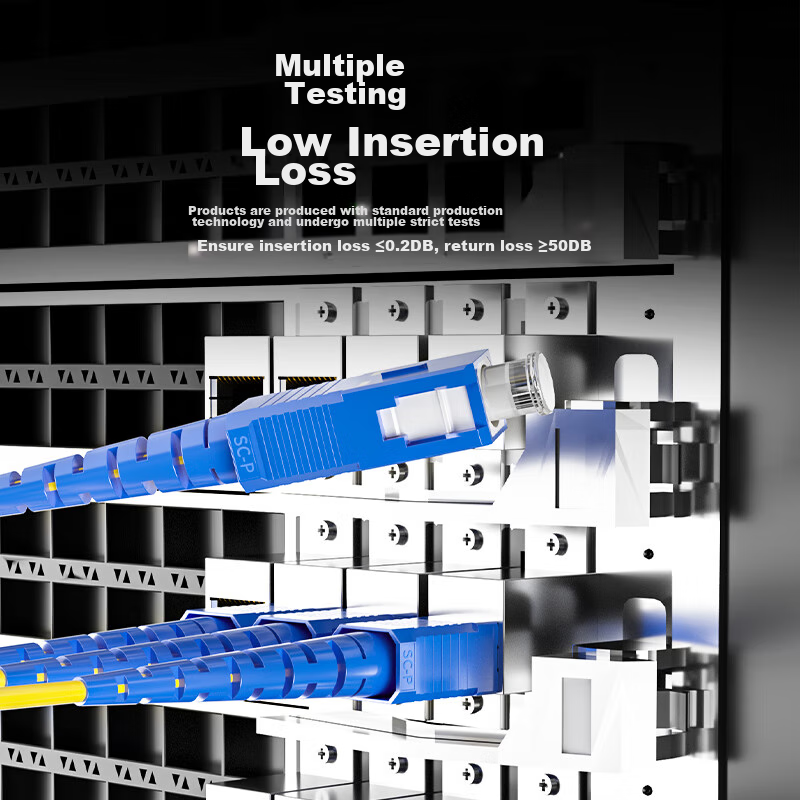 Multiple
Testing

Low Insertion
Loss

Products are produced with standard production technology and undergo multiple strict tests

Ensure insertion loss ≤0.2DB, return loss ≥50DB

SC-P

SC-P