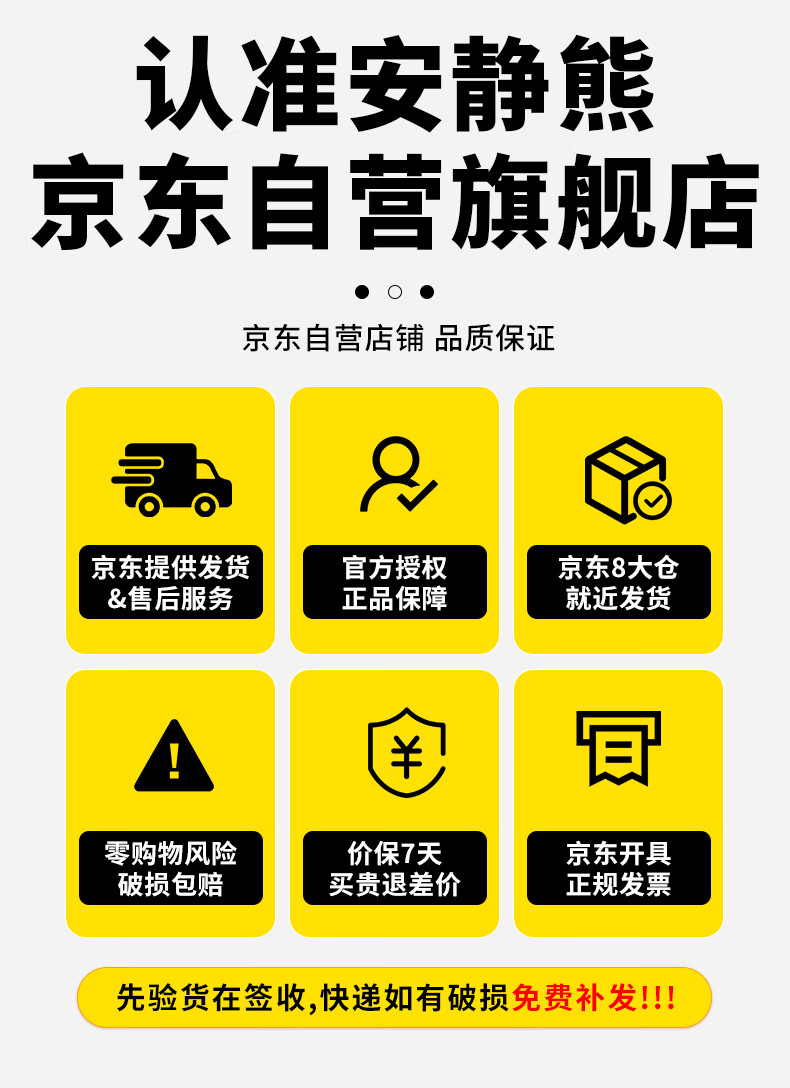 认准安静熊
京东自营旗舰店

京东自营店铺 品质保证

京东提供发货
&售后服务

官方授权
正品保障

京东8大仓
就近发货

零购物风险
破损包赔

价保7天
买贵退差价

京东开具
正规发票

先验货在签收,快递如有破损免费补发!!!