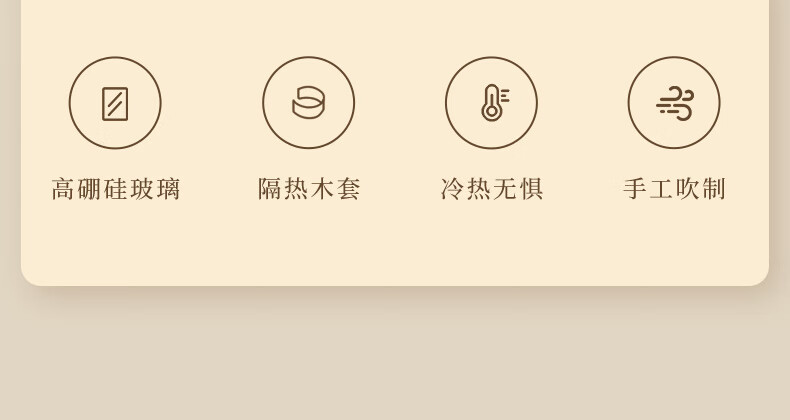 高硼硅玻璃

隔热木套

冷热无惧

手工吹制