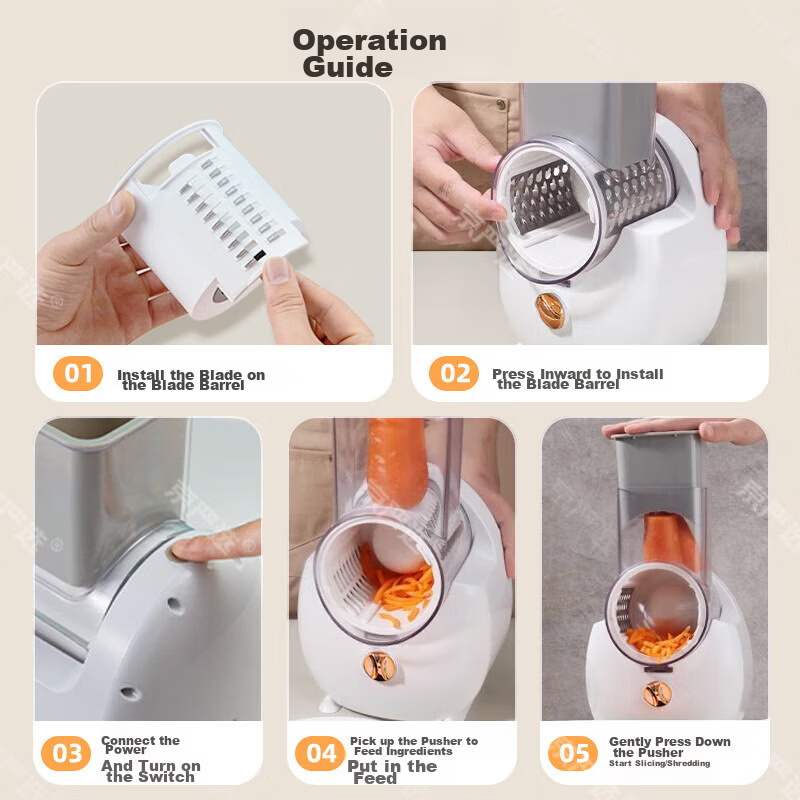 Operation Guide

01 Install the Blade on the Blade Barrel

02 Press Inward to Install the Blade Barrel

03 Connect the Power
And Turn on the Switch

04 Pick up the Pusher to Feed Ingredients
Put in the Feed

05 Gently Press Down the Pusher
Start Slicing/Shredding