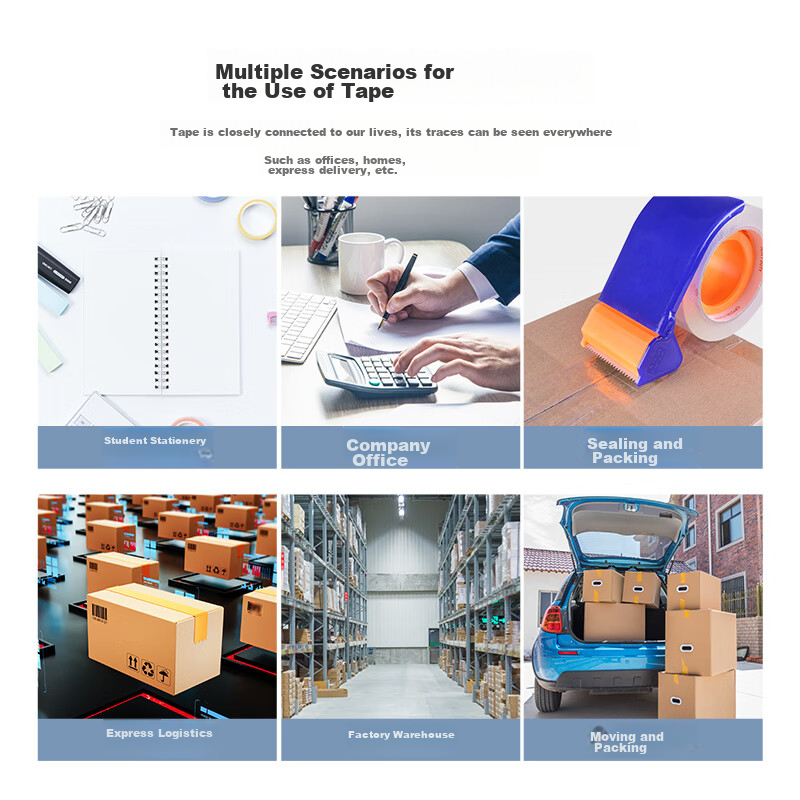 Multiple Scenarios for the Use of Tape

Tape is closely connected to our lives, its traces can be seen everywhere

Such as offices, homes, express delivery, etc.

Student Stationery

Company Office

Sealing and Packing

Express Logistics

Factory Warehouse

Moving and Packing