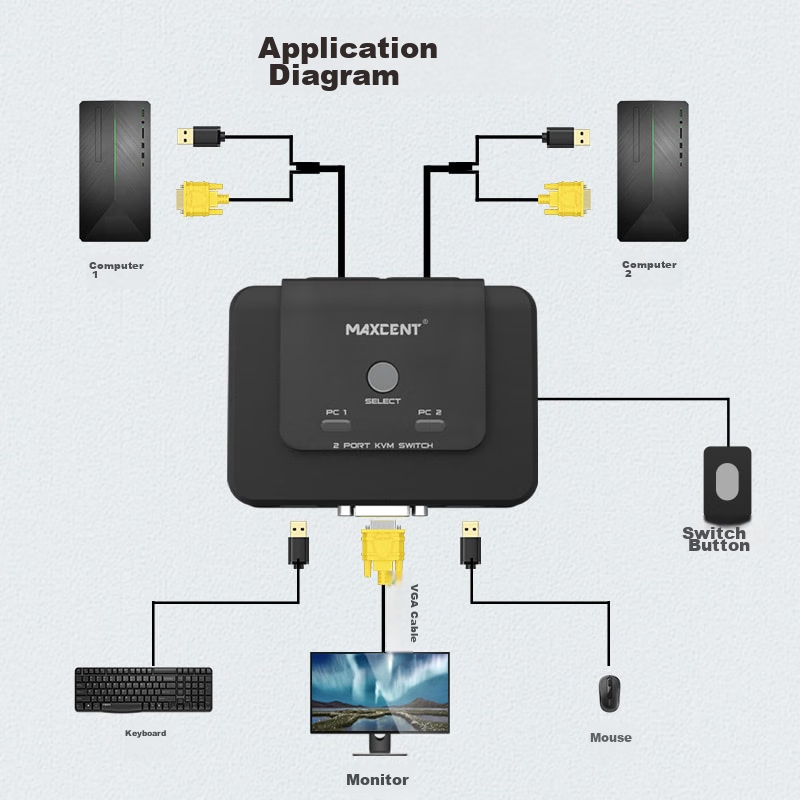 Application Diagram

Computer 1

Computer 2

MAXCENT®

SELECT

PC 1

PC 2

2 PORT KVM SWITCH

Switch Button

VGA Cable

Keyboard

Monitor

Mouse