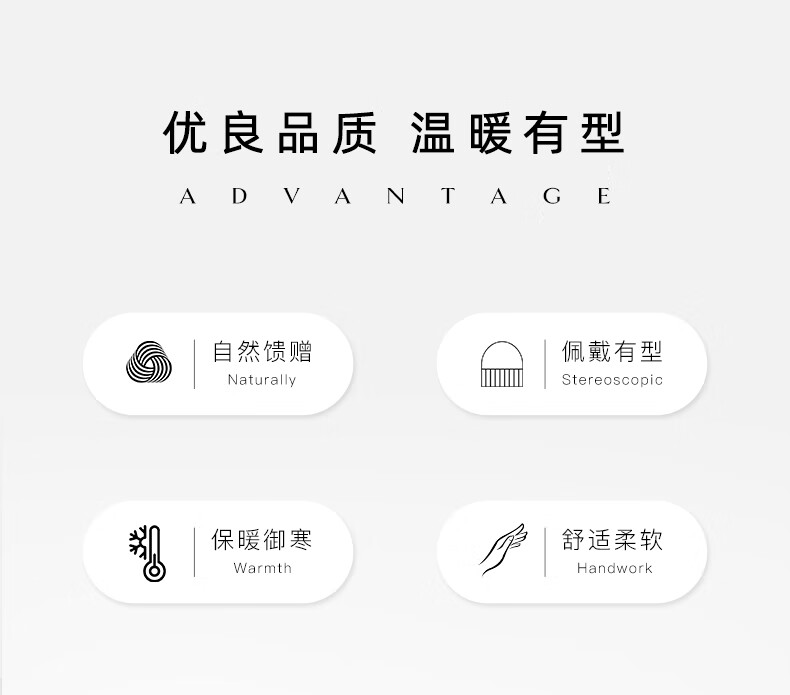 优良品质 温暖有型

ADVANTAGE

自然馈赠
Naturally

佩戴有型
Stereoscopic

保暖御寒
Warmth

舒适柔软
Handwork