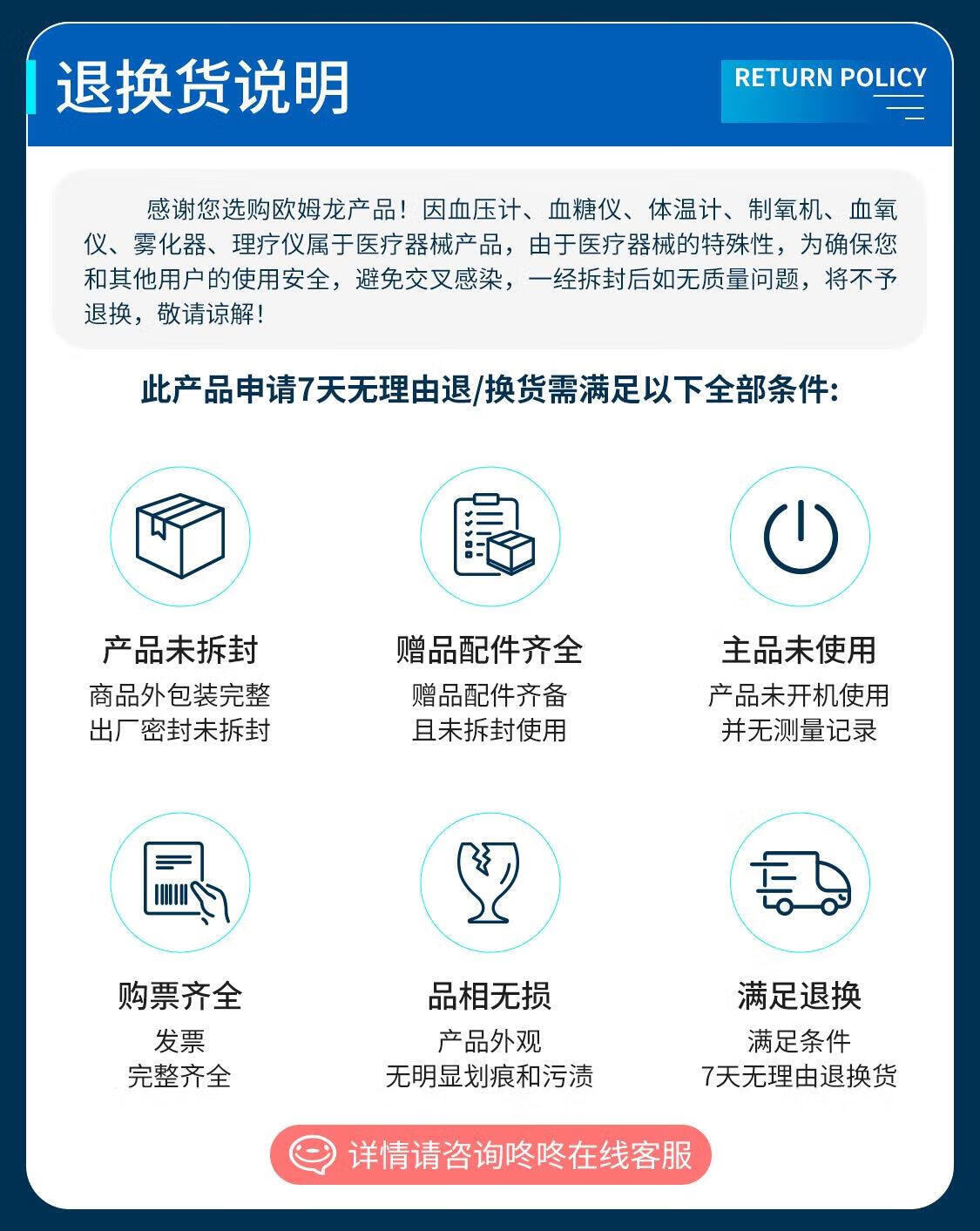 退换货说明

RETURN POLICY

感谢您选购欧姆龙产品！因血压计、血糖仪、体温计、制氧机、血氧仪、雾化器、理疗仪属于医疗器械产品，由于医疗器械的特殊性，为确保您和其他用户的使用安全，避免交叉感染，一经拆封后如无质量问题，将不予退换，敬请谅解！

此产品申请7天无理由退/换货需满足以下全部条件:

产品未拆封
商品外包装完整
出厂密封未拆封

赠品配件齐全
赠品配件齐备
且未拆封使用

主品未使用
产品未开机使用
并无测量记录

购票齐全
发票
完整齐全

品相无损
产品外观
无明显划痕和污渍

满足退换
满足条件
7天无理由退换货

详情请咨询咚咚在线客服