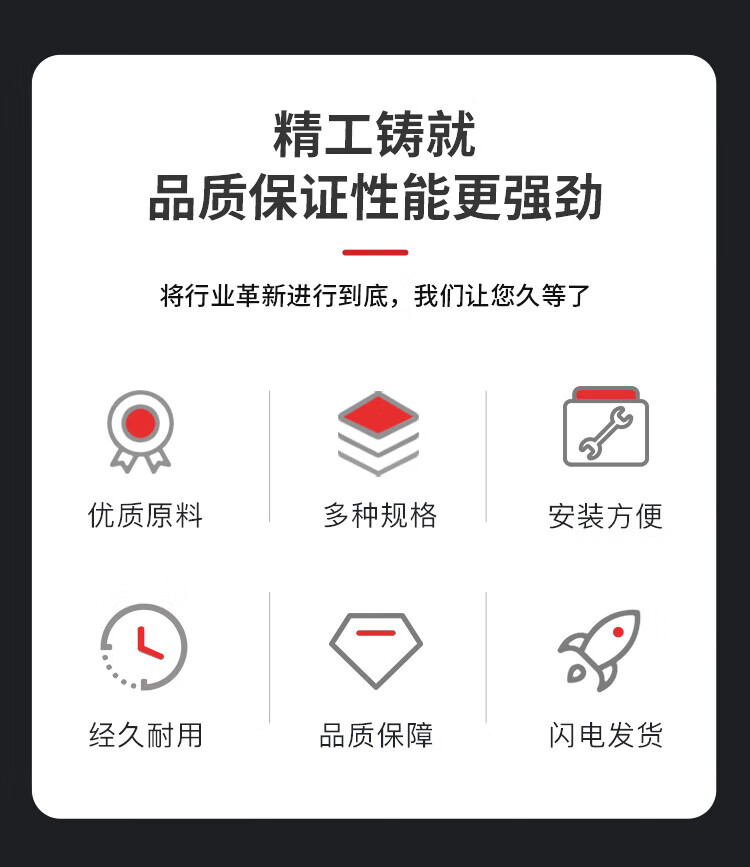 精工铸就
品质保证性能更强劲

将行业革新进行到底，我们让您久等了

优质原料

多种规格

安装方便

经久耐用

品质保障

闪电发货